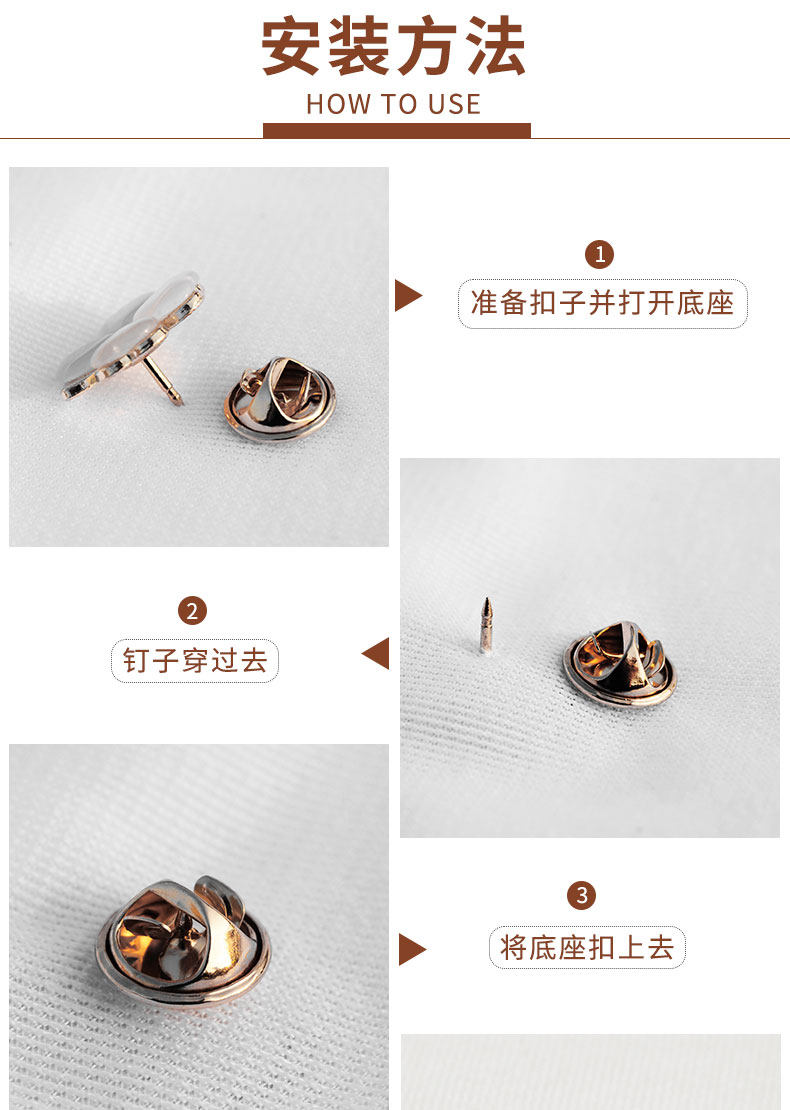 安装方法
HOW TO USE

1
准备扣子并打开底座

2
钉子穿过去

3
将底座扣上去