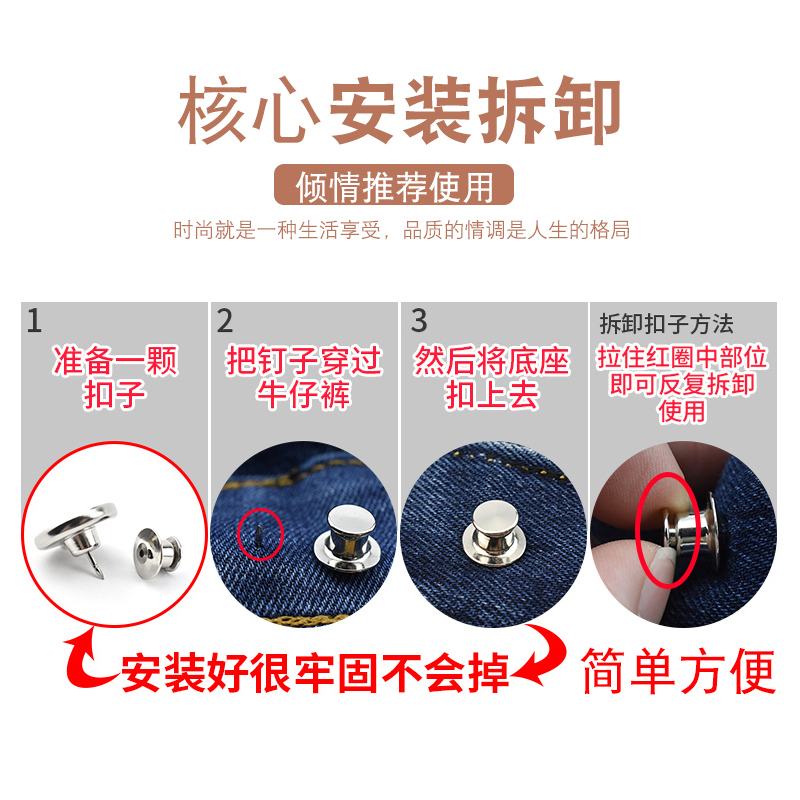 核心安装拆卸

倾情推荐使用

时尚就是一种生活享受，品质的情调是人生的格局

1
准备一颗扣子

2
把钉子穿过牛仔裤

3
然后将底座扣上去

拆卸扣子方法
拉住红圈中部位即可反复拆卸使用

安装好很牢固不会掉

简单方便