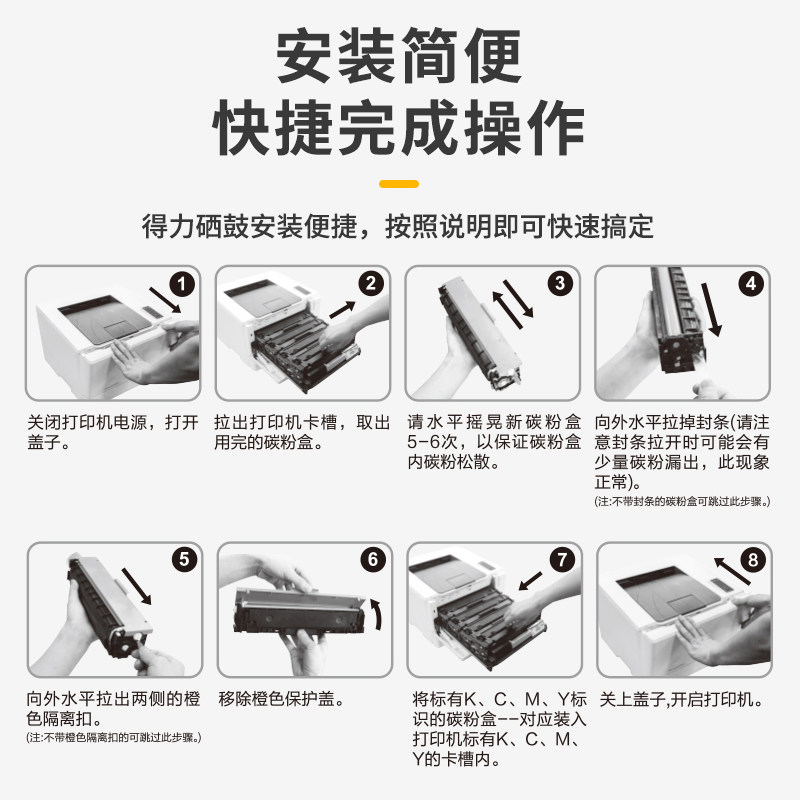 安装简便
快捷完成操作

得力硒鼓安装便捷，按照说明即可快速搞定

1
关闭打印机电源，打开盖子。

2
拉出打印机卡槽，取出用完的碳粉盒。

3
请水平摇晃新碳粉盒5-6次，以保证碳粉盒内碳粉松散。

4
向外水平拉掉封条(请注意封条拉开时可能会有少量碳粉漏出，此现象正常)。
(注:不带封条的碳粉盒可跳过此步骤。)

5
向外水平拉出两侧的橙色隔离扣。
(注:不带橙色隔离扣的可跳过此步骤。)

6
移除橙色保护盖。

7
将标有K、C、M、Y标识的碳粉盒--对应装入打印机标有K、C、M、Y的卡槽内。

8
关上盖子,开启打印机。