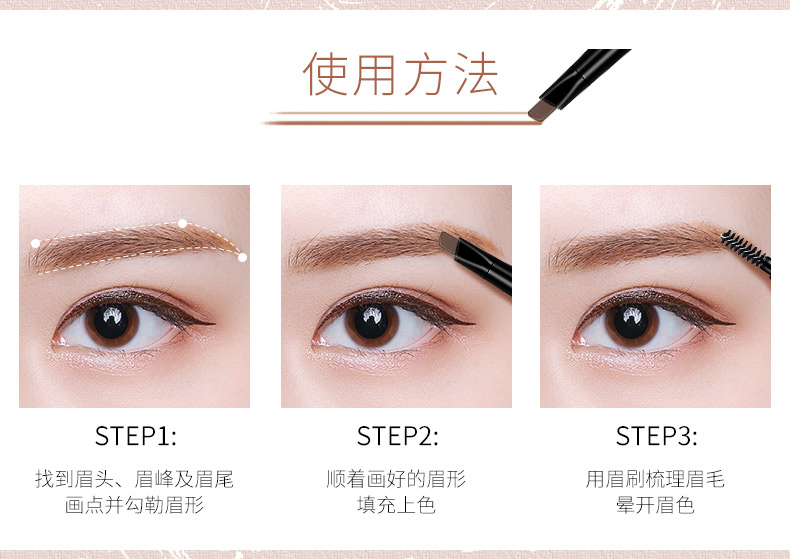 使用方法

STEP1:

找到眉头、眉峰及眉尾
画点并勾勒眉形

STEP2:

顺着画好的眉形
填充上色

STEP3:

用眉刷梳理眉毛
晕开眉色