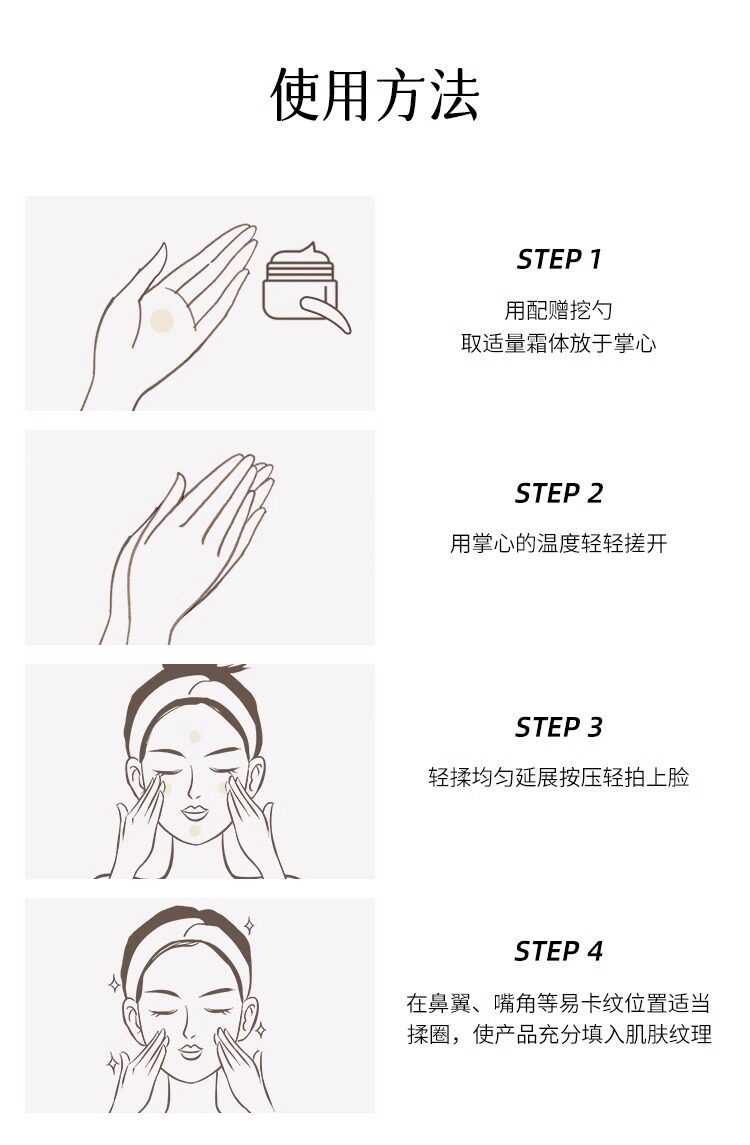 使用方法

STEP 1

用配赠挖勺
取适量霜体放于掌心

STEP 2

用掌心的温度轻轻搓开

STEP 3

轻揉均匀延展按压轻拍上脸

STEP 4

在鼻翼、嘴角等易卡纹位置适当揉圈，使产品充分填入肌肤纹理