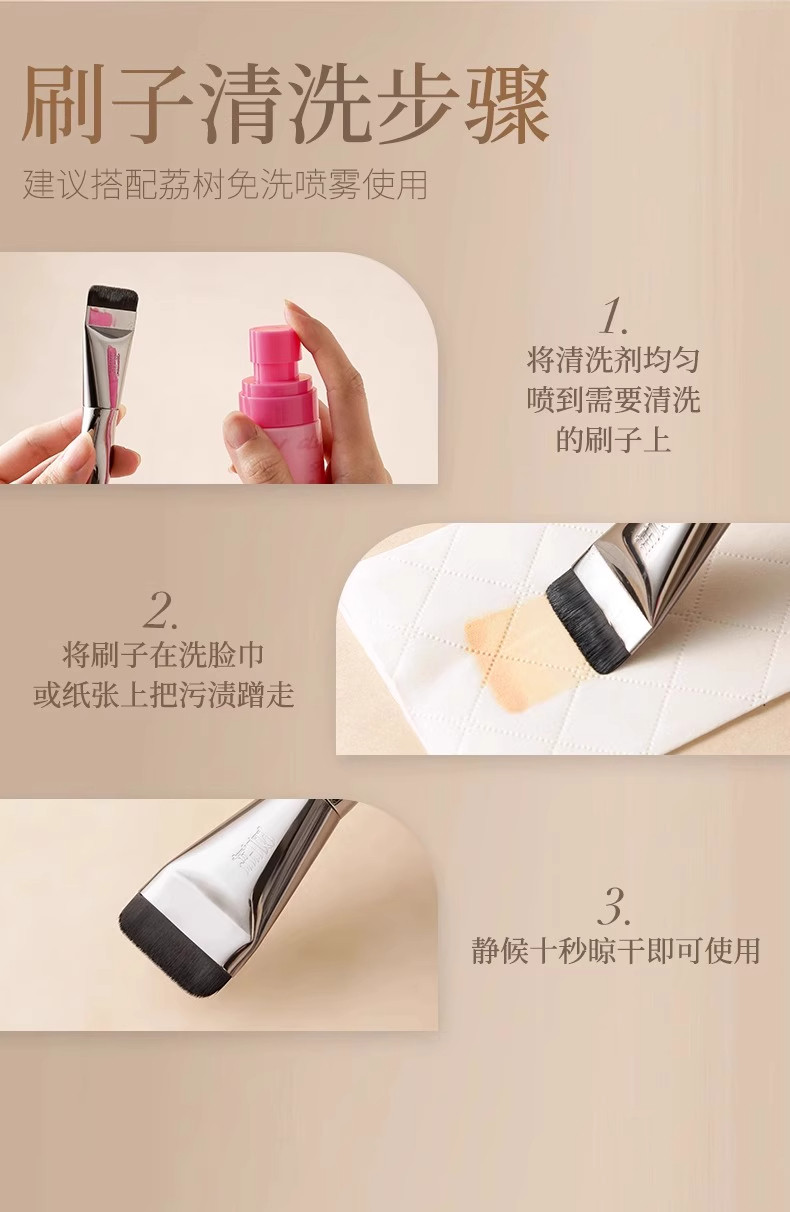 刷子清洗步骤

建议搭配荔树免洗喷雾使用

1.
将清洗剂均匀喷到需要清洗的刷子上

2.
将刷子在洗脸巾或纸张上把污渍蹭走

3.
静候十秒晾干即可使用