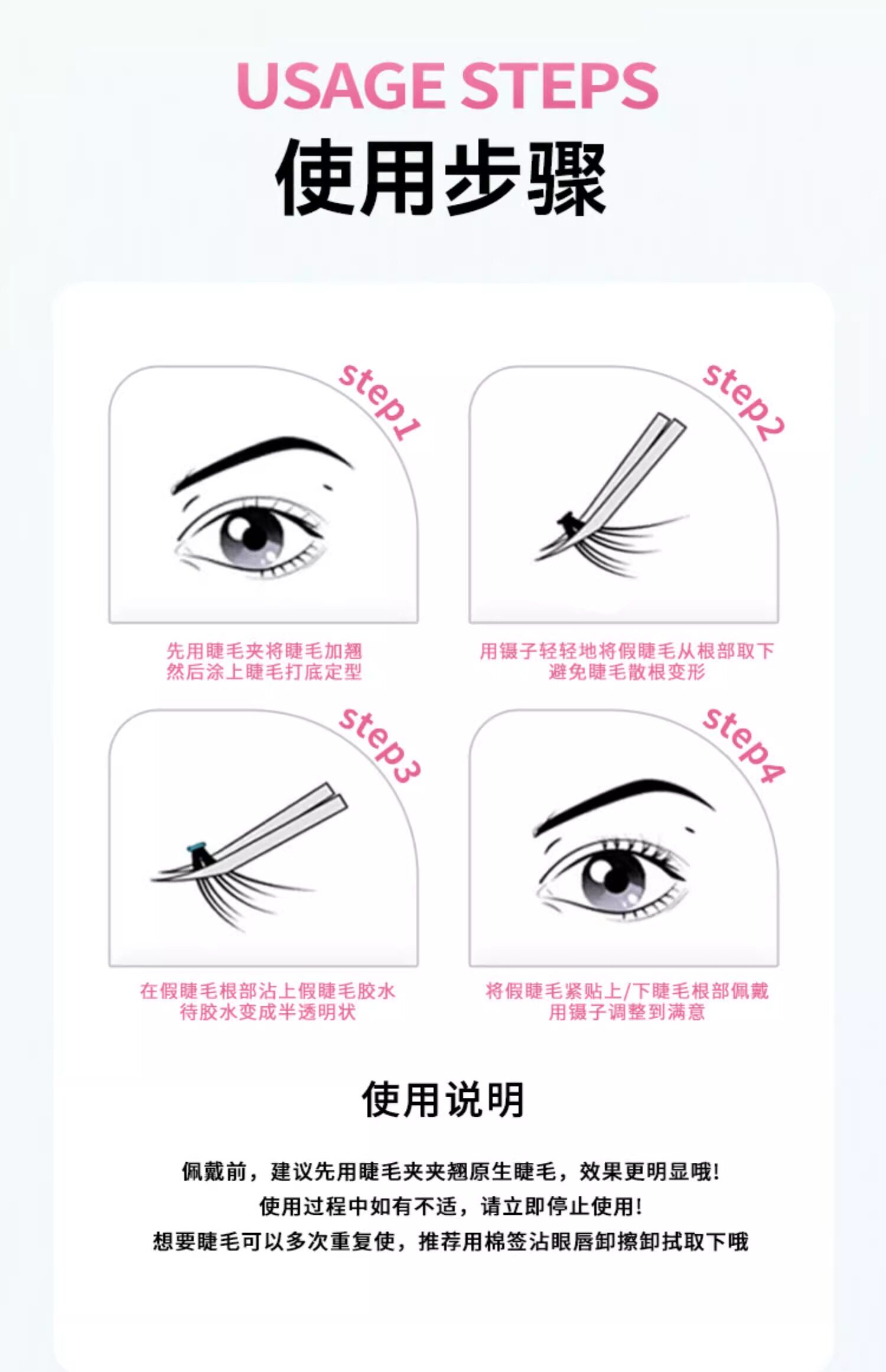 USAGE STEPS
使用步骤

step1

先用睫毛夹将睫毛加翘
然后涂上睫毛打底定型

step2

用镊子轻轻地将假睫毛从根部取下
避免睫毛散根变形

step3

在假睫毛根部沾上假睫毛胶水
待胶水变成半透明状

step4

将假睫毛紧贴上/下睫毛根部佩戴
用镊子调整到满意

使用说明

佩戴前，建议先用睫毛夹夹翘原生睫毛，效果更明显哦！
使用过程中如有不适，请立即停止使用！
想要睫毛可以多次重复使，推荐用棉签沾眼唇卸擦卸拭取下哦