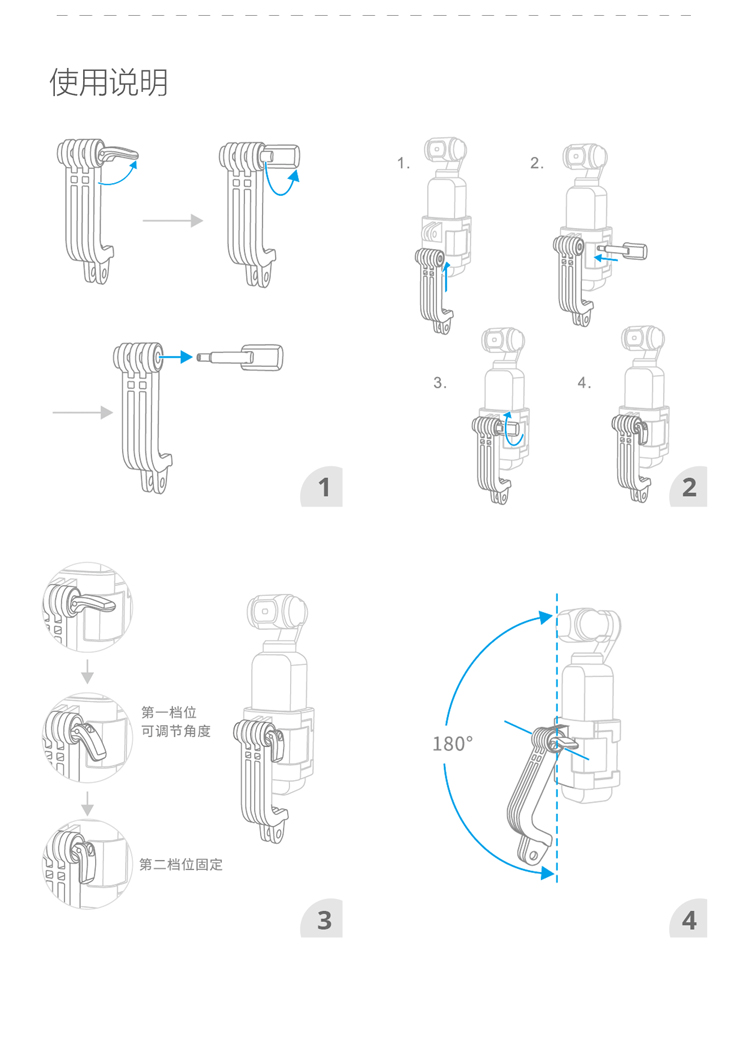 使用说明

1

1.

2.

3.

4.

2

第一档位
可调节角度

第二档位固定

3

180°

4