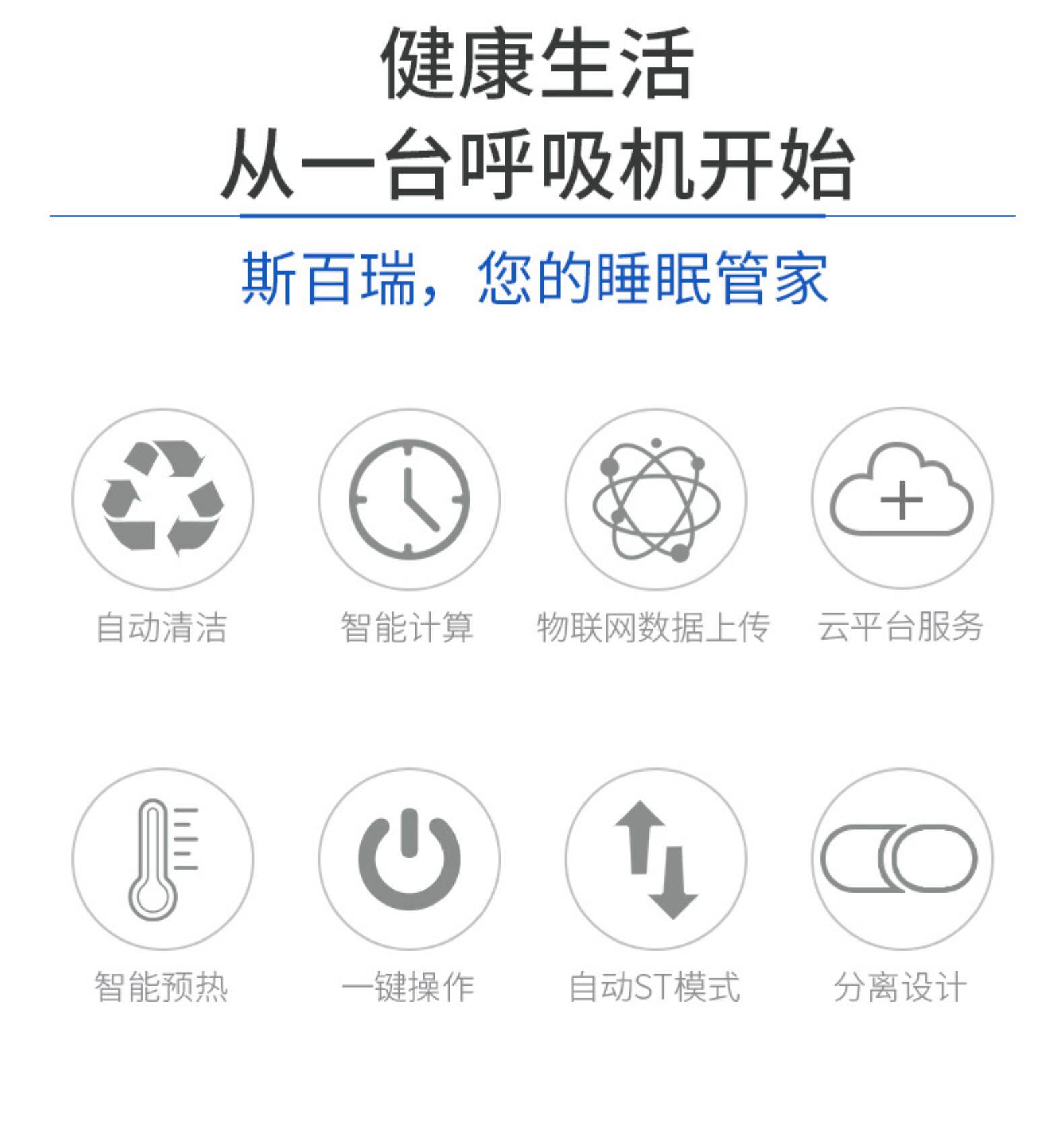 健康生活
从一台呼吸机开始

斯百瑞，您的睡眠管家

自动清洁

智能计算

物联网数据上传

云平台服务

智能预热

一键操作

自动ST模式

分离设计