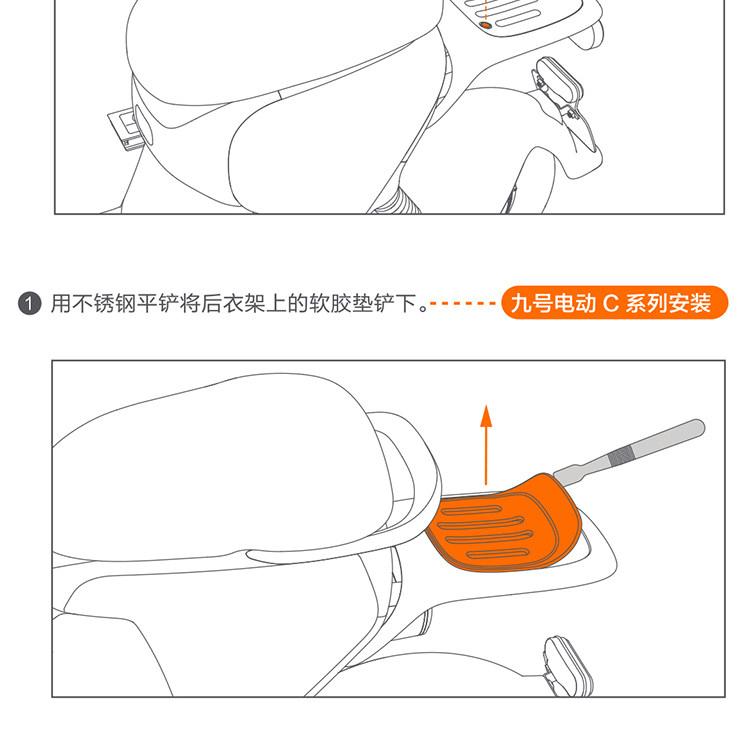 1 用不锈钢平铲将后衣架上的软胶垫铲下。 九号电动 C 系列安装