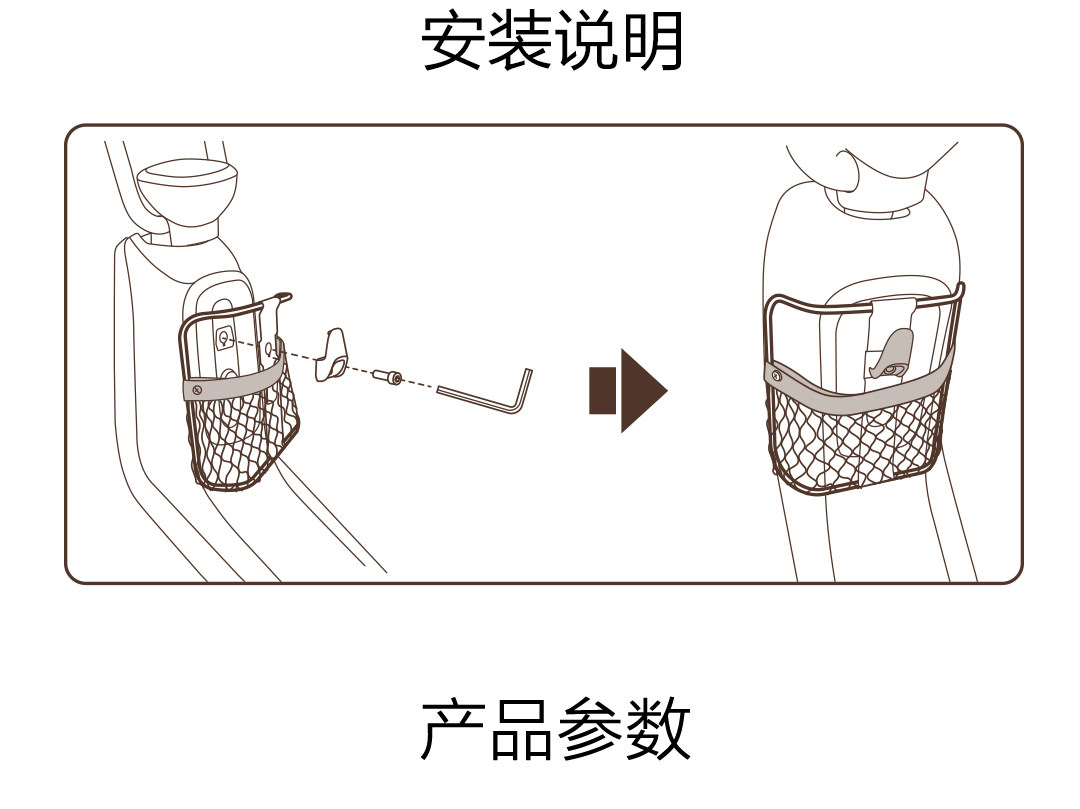 安装说明

产品参数