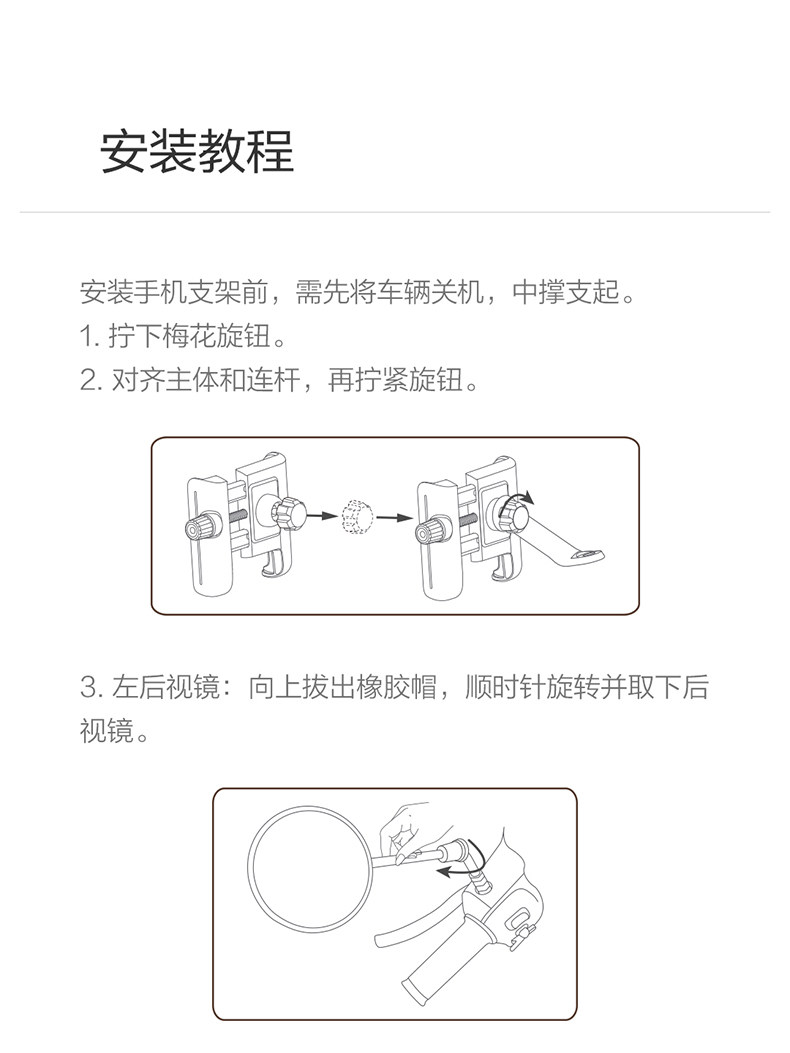 安装教程

安装手机支架前，需先将车辆关机，中撑支起。
1. 拧下梅花旋钮。
2. 对齐主体和连杆，再拧紧旋钮。

3. 左后视镜：向上拔出橡胶帽，顺时针旋转并取下后视镜。