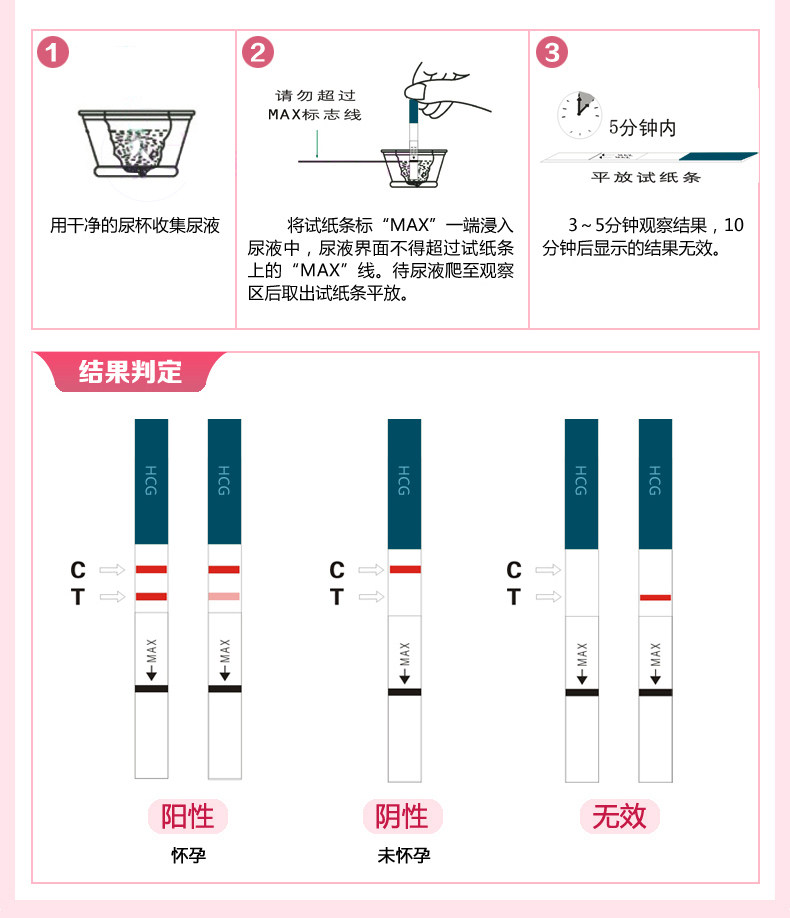 1

用干净的尿杯收集尿液

2

请勿超过 MAX标志线

将试纸条标“MAX”一端浸入尿液中，尿液界面不得超过试纸条上的“MAX”线。待尿液爬至观察区后取出试纸条平放。

3

5分钟内

平放试纸条

3～5分钟观察结果，10分钟后显示的结果无效。

结果判定

HCG HCG

C
T

MAX MAX

阳性

怀孕

HCG

C
T

MAX

阴性

未怀孕

HCG HCG

C
T

MAX MAX

无效