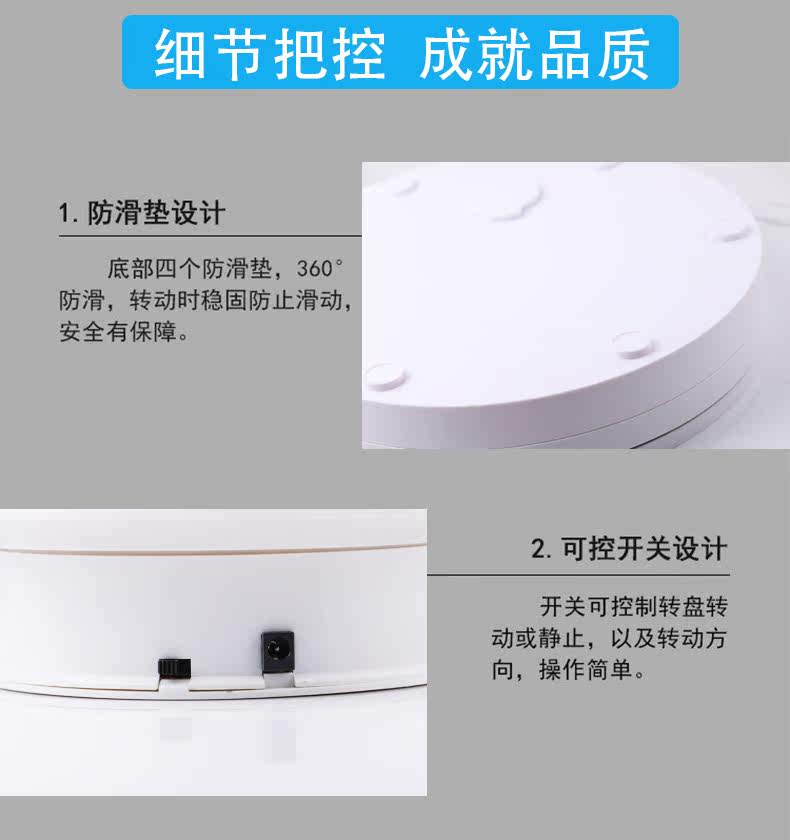 细节把控 成就品质

1. 防滑垫设计

底部四个防滑垫，360°防滑，转动时稳固防止滑动，安全有保障。

2. 可控开关设计

开关可控制转盘转动或静止，以及转动方向，操作简单。