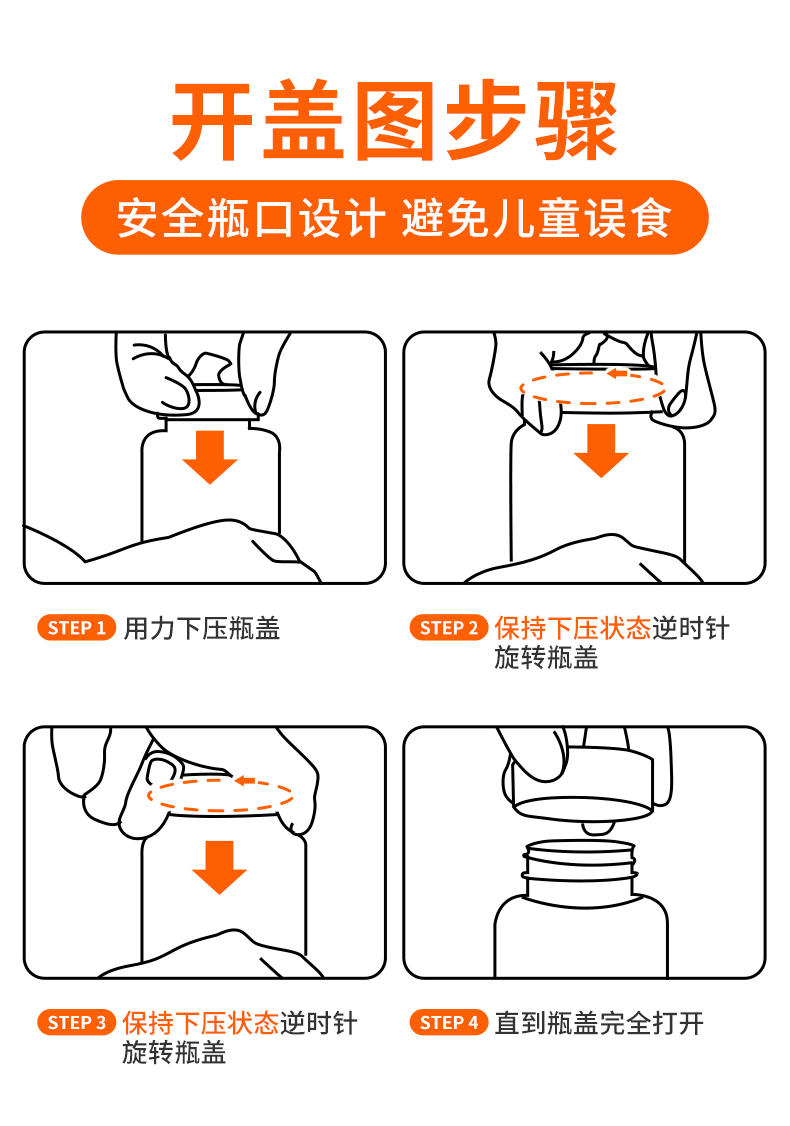 开盖图步骤

安全瓶口设计 避免儿童误食

STEP 1 用力下压瓶盖

STEP 2 保持下压状态逆时针旋转瓶盖

STEP 3 保持下压状态逆时针旋转瓶盖

STEP 4 直到瓶盖完全打开