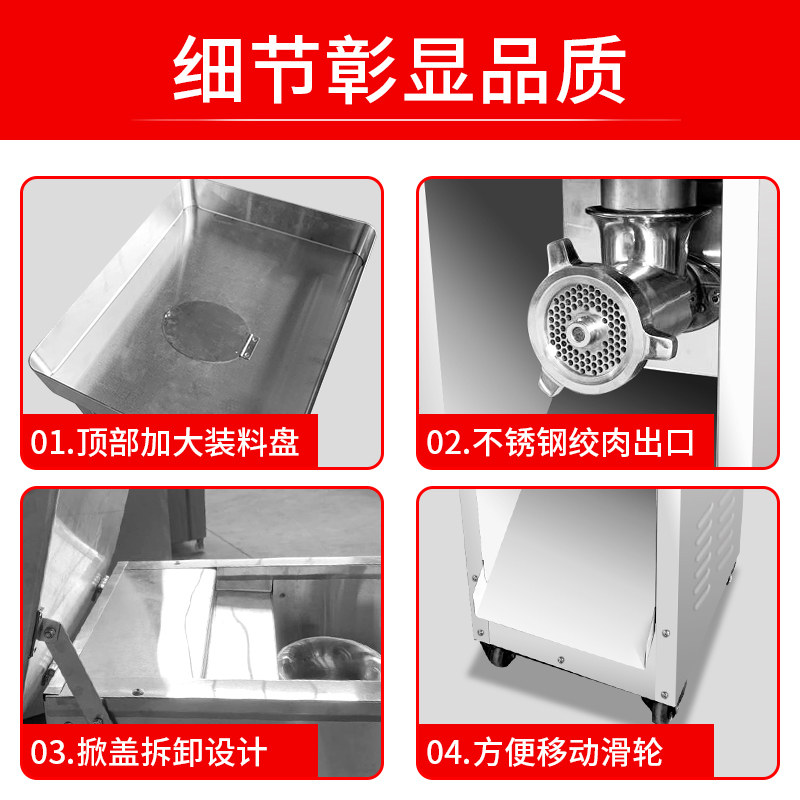 细节彰显品质

01.顶部加大装料盘

02.不锈钢绞肉出口

03.掀盖拆卸设计

04.方便移动滑轮