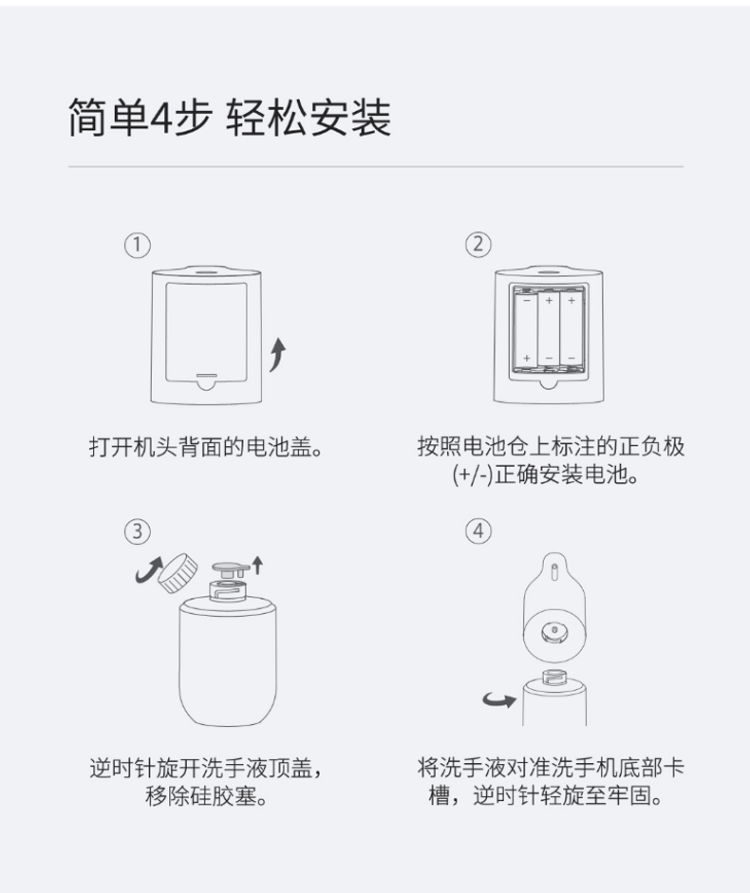 简单4步 轻松安装

①

打开机头背面的电池盖。

②

按照电池仓上标注的正负极(+/-)正确安装电池。

③

逆时针旋开洗手液顶盖，移除硅胶塞。

④

将洗手液对准洗手机底部卡槽，逆时针轻旋至牢固。