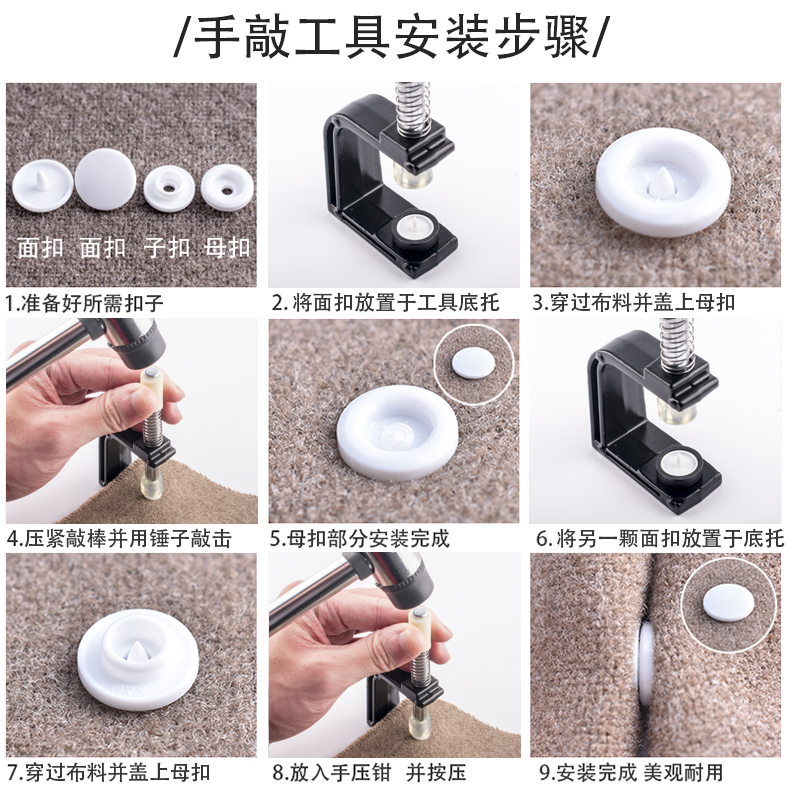 /手敲工具安装步骤/

面扣 面扣 子扣 母扣

1.准备好所需扣子

2.将面扣放置于工具底托

3.穿过布料并盖上母扣

4.压紧敲棒并用锤子敲击

5.母扣部分安装完成

6.将另一颗面扣放置于底托

7.穿过布料并盖上母扣

8.放入手压钳 并按压

9.安装完成 美观耐用