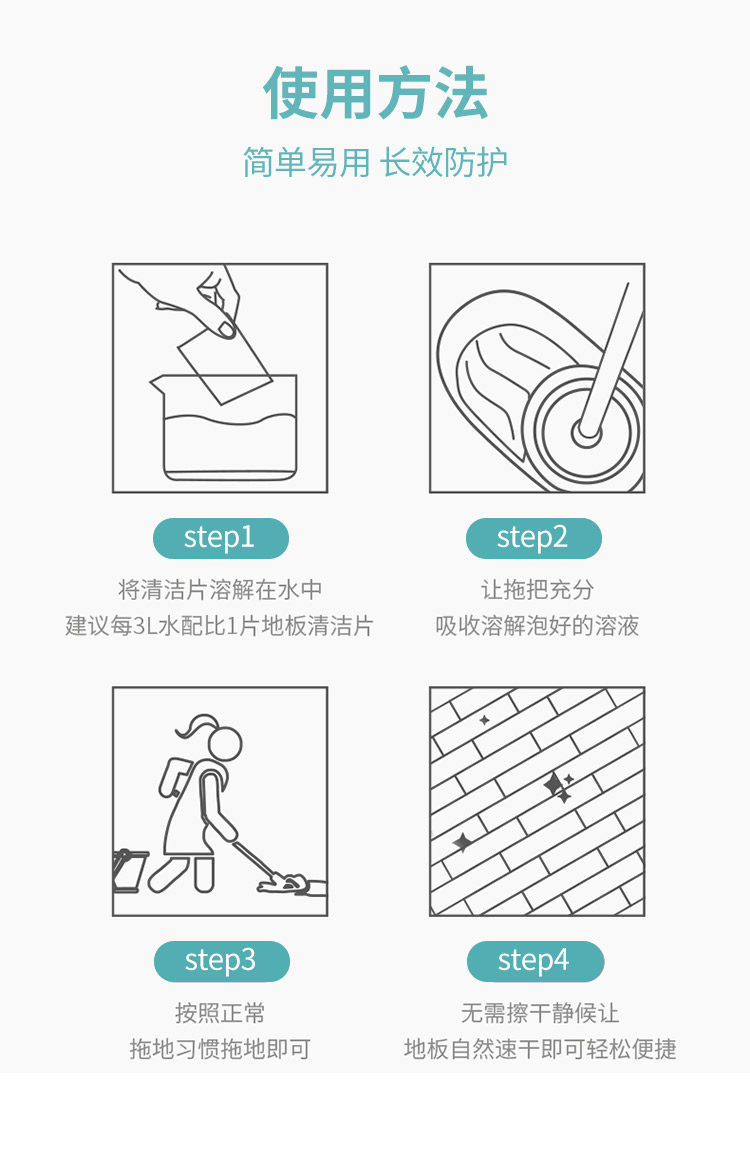 使用方法

简单易用 长效防护

step1

将清洁片溶解在水中
建议每3L水配比1片地板清洁片

step2

让拖把充分
吸收溶解泡好的溶液

step3

按照正常
拖地习惯拖地即可

step4

无需擦干静候让
地板自然速干即可轻松便捷