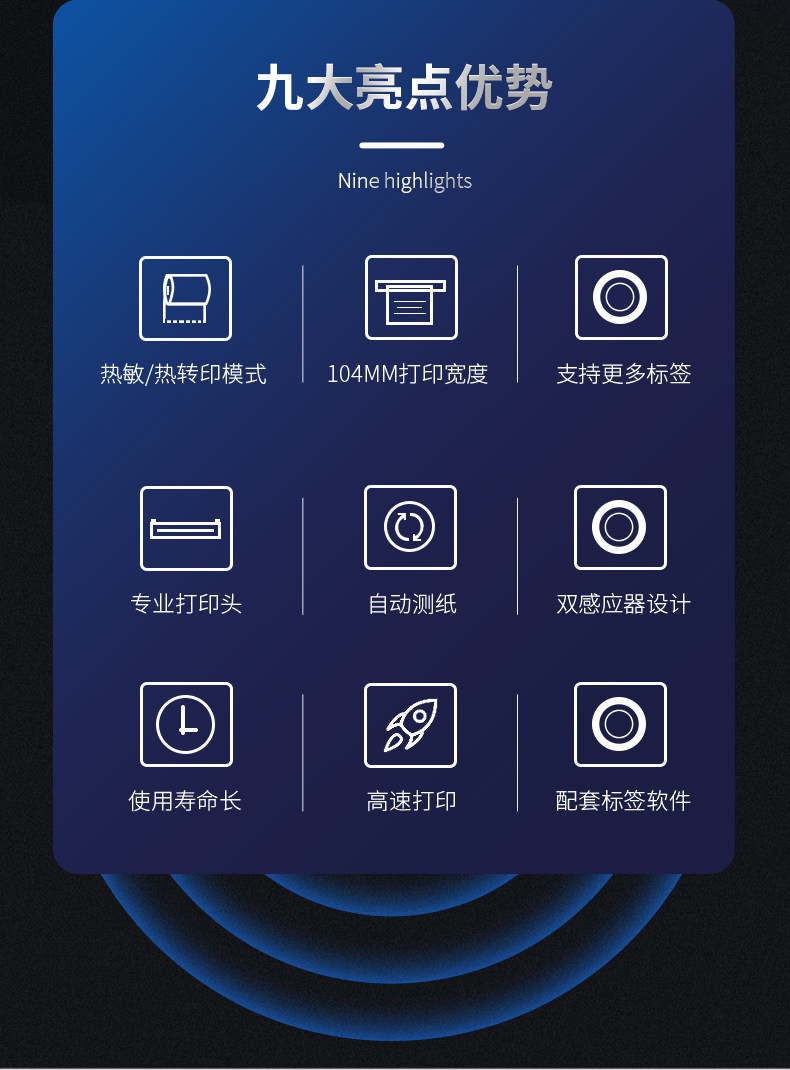 九大亮点优势

Nine highlights

热敏/热转印模式

104MM打印宽度

支持更多标签

专业打印头

自动测纸

双感应器设计

使用寿命长

高速打印

配套标签软件