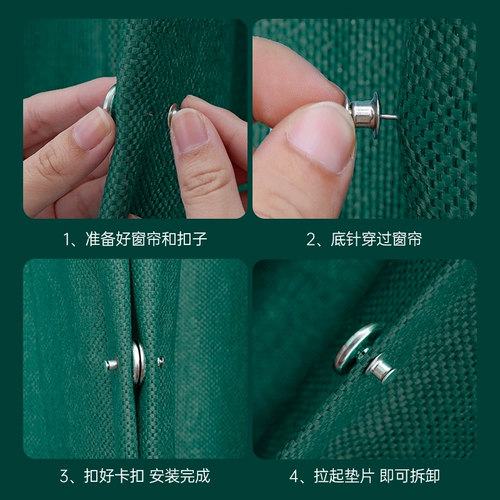 1、准备好窗帘和扣子

2、底针穿过窗帘

3、扣好卡扣 安装完成

4、拉起垫片 即可拆卸