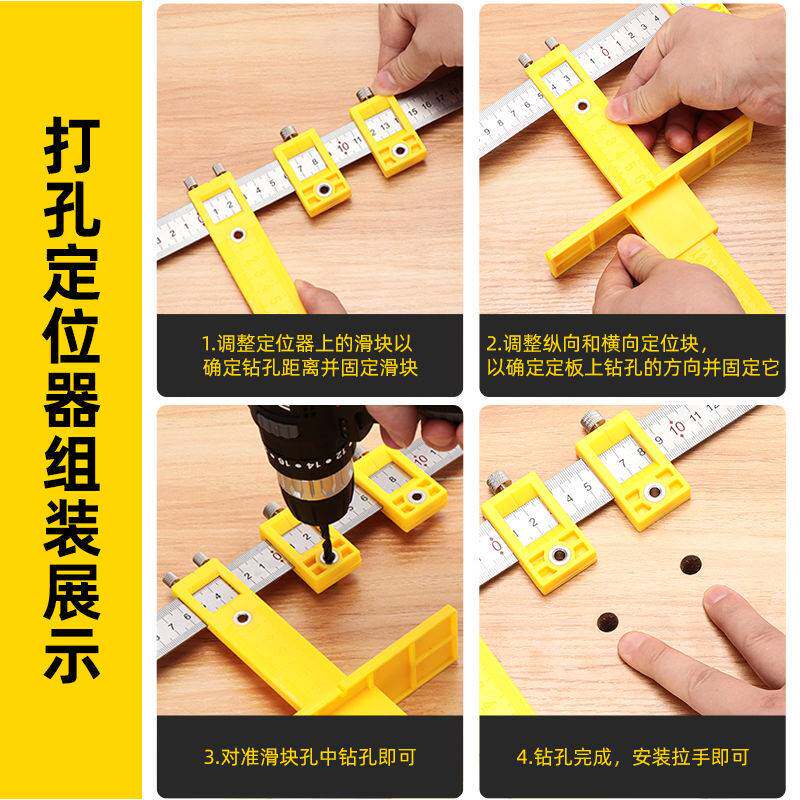 打孔定位器组装展示

1.调整定位器上的滑块以确定钻孔距离并固定滑块

2.调整纵向和横向定位块，以确定定板上钻孔的方向并固定它

3.对准滑块孔中钻孔即可

4.钻孔完成，安装拉手即可