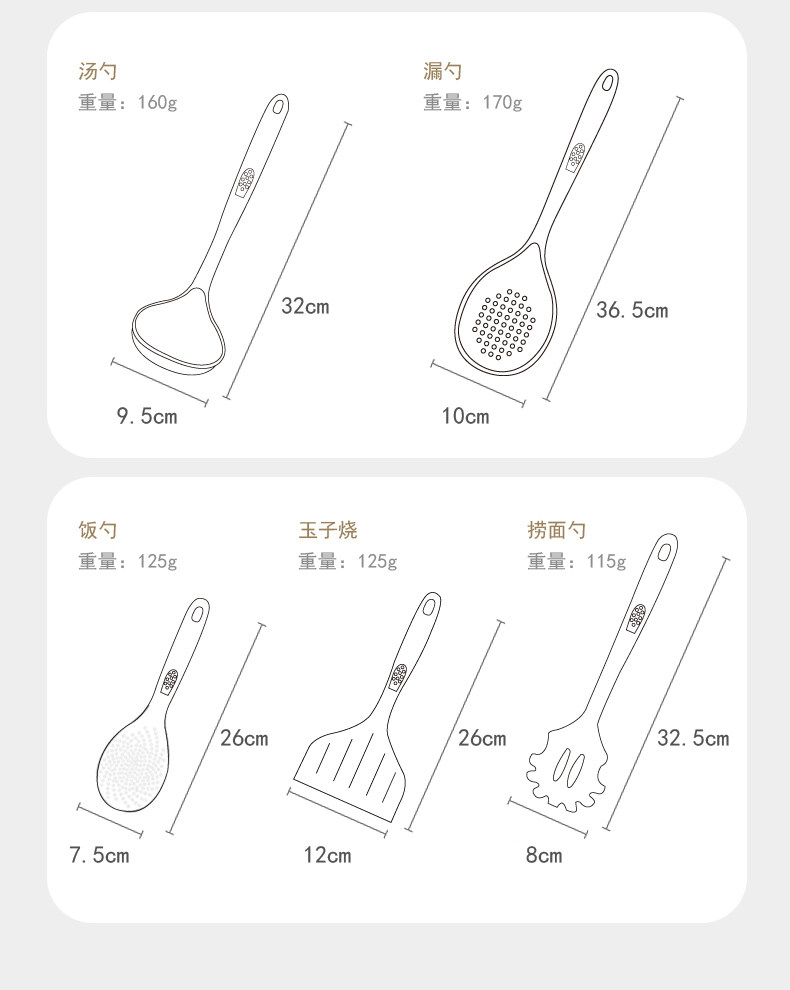 汤勺
重量：160g

32cm

9.5cm

漏勺
重量：170g

36.5cm

10cm

饭勺
重量：125g

26cm

7.5cm

玉子烧
重量：125g

26cm

12cm

捞面勺
重量：115g

32.5cm

8cm