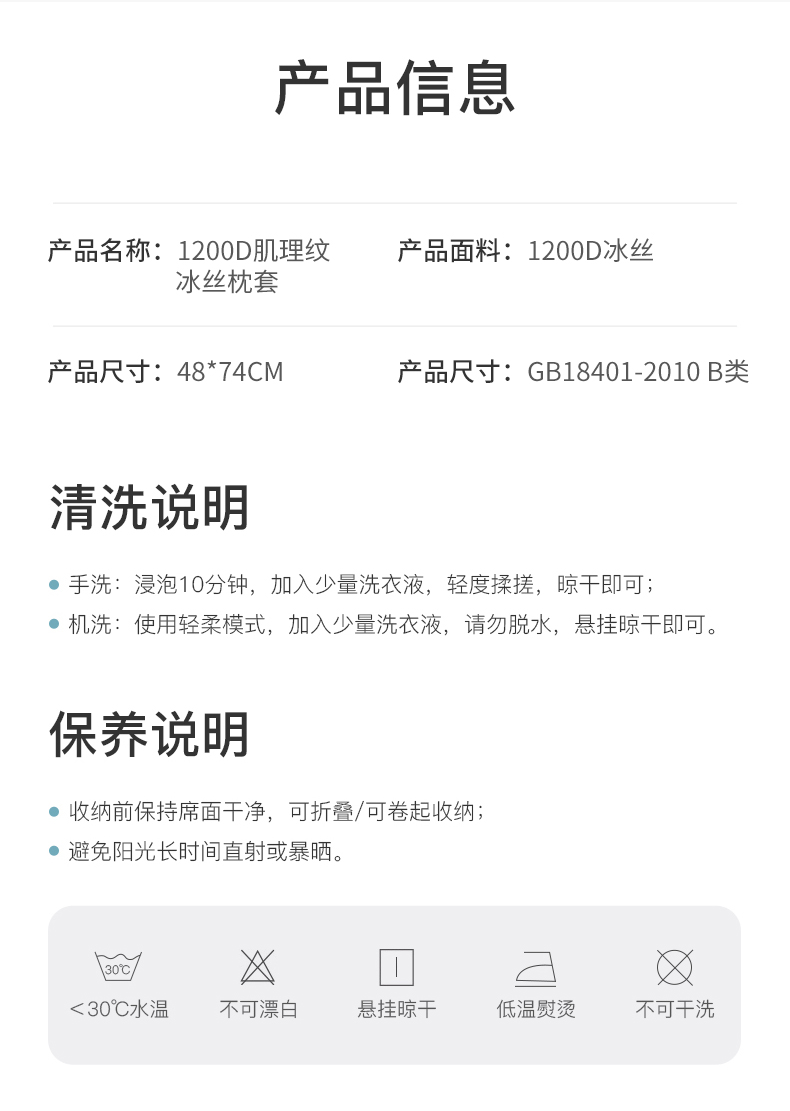 产品信息

产品名称：1200D肌理纹冰丝枕套

产品面料：1200D冰丝

产品尺寸：48*74CM

产品尺寸：GB18401-2010 B类

清洗说明

• 手洗：浸泡10分钟，加入少量洗衣液，轻度揉搓，晾干即可；
• 机洗：使用轻柔模式，加入少量洗衣液，请勿脱水，悬挂晾干即可。

保养说明

• 收纳前保持席面干净，可折叠/可卷起收纳；
• 避免阳光长时间直射或暴晒。

30℃

<30℃水温

不可漂白

悬挂晾干

低温熨烫

不可干洗