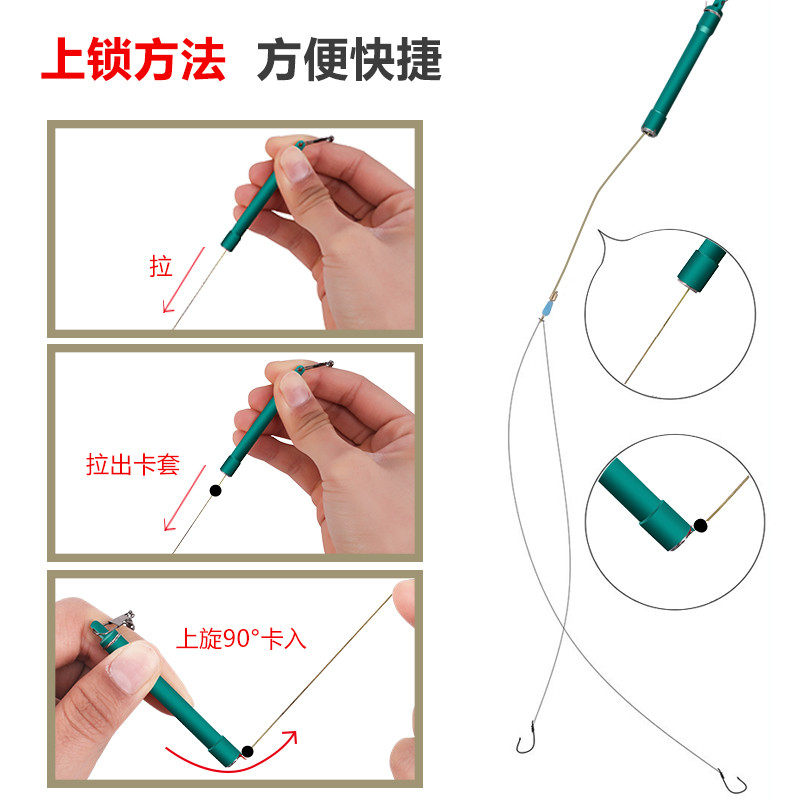 上锁方法 方便快捷

拉

拉出卡套

上旋90°卡入