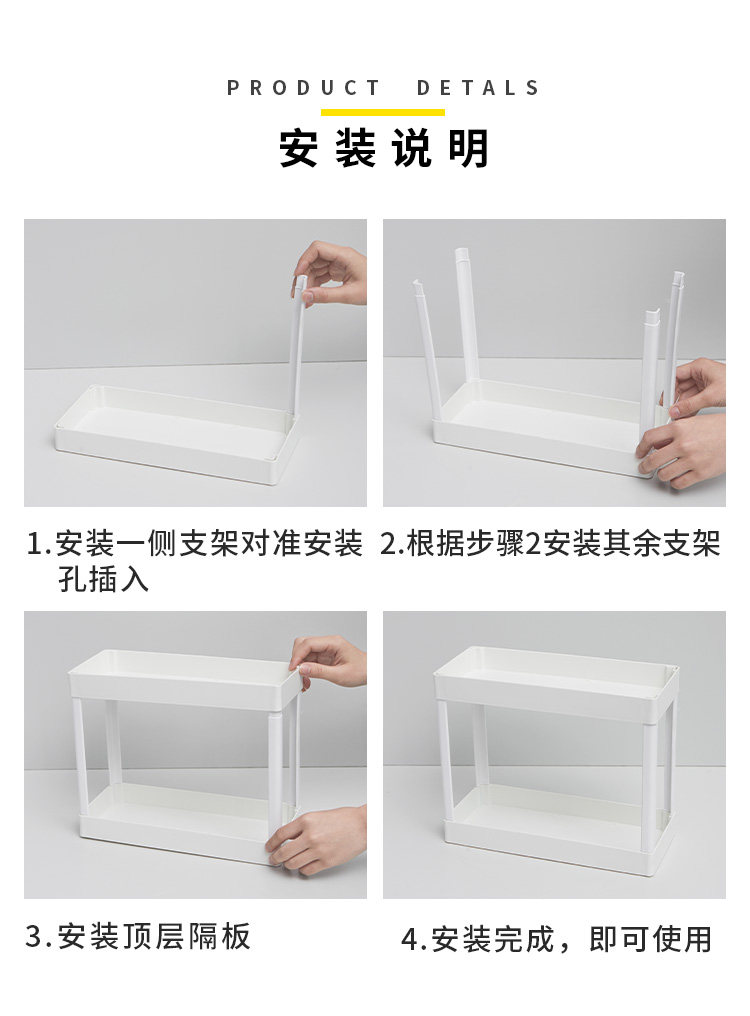 PRODUCT DETALS

安装说明

1.安装一侧支架对准安装孔插入

2.根据步骤2安装其余支架

3.安装顶层隔板

4.安装完成，即可使用