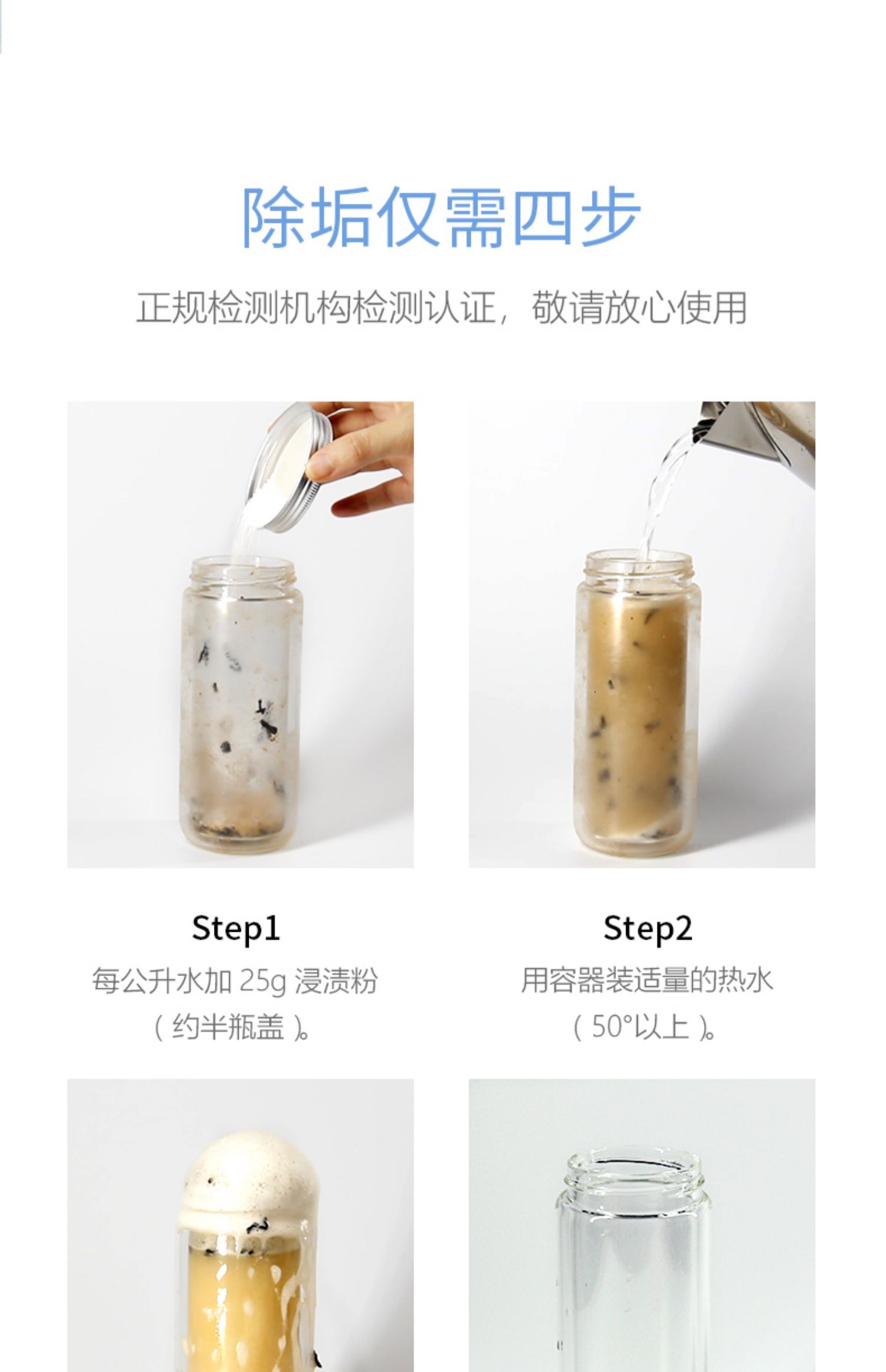 除垢仅需四步

正规检测机构检测认证，敬请放心使用

Step1
每公升水加 25g 浸渍粉
（约半瓶盖）。

Step2
用容器装适量的热水
（50°以上）。