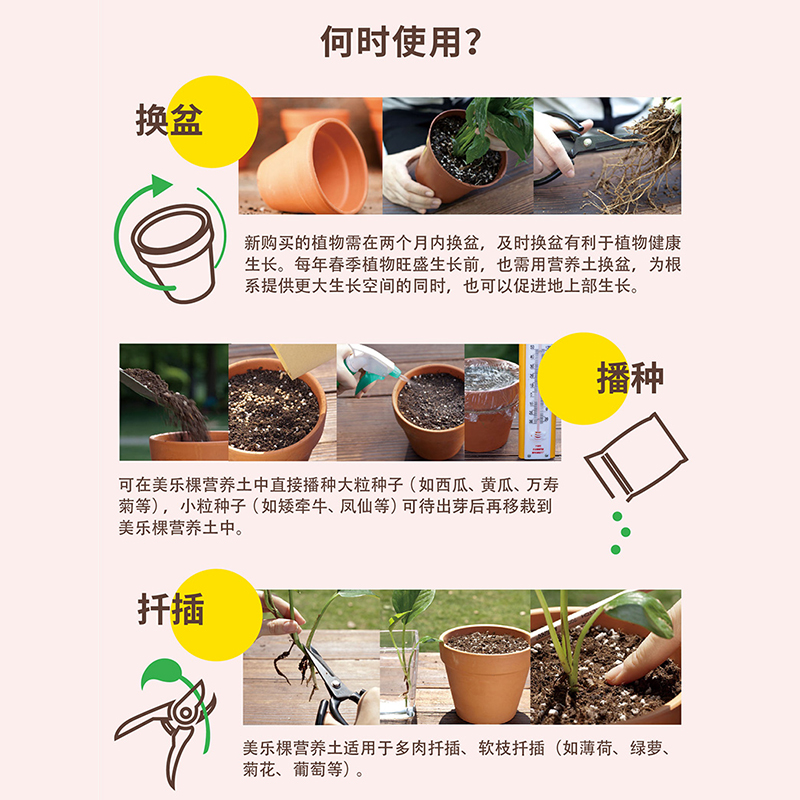 何时使用?

换盆

新购买的植物需在两个月内换盆，及时换盆有利于植物健康生长。每年春季植物旺盛生长前，也需用营养土换盆，为根系提供更大生长空间的同时，也可以促进地上部生长。

播种

可在美乐棵营养土中直接播种大粒种子（如西瓜、黄瓜、万寿菊等），小粒种子（如矮牵牛、凤仙等）可待出芽后再移栽到美乐棵营养土中。

扦插

美乐棵营养土适用于多肉扦插、软枝扦插（如薄荷、绿萝、菊花、葡萄等）。