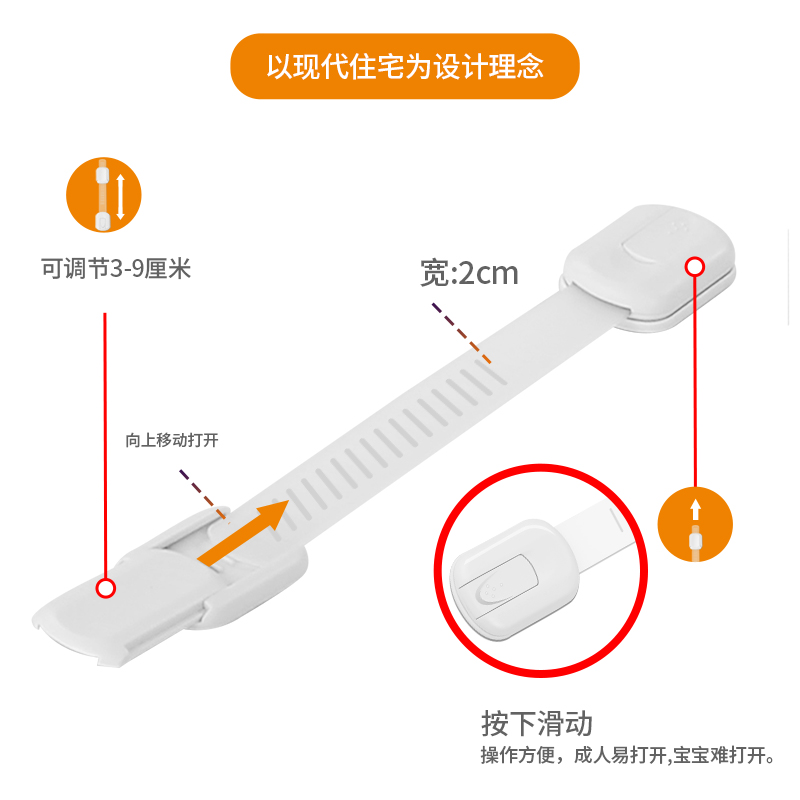 以现代住宅为设计理念

可调节3-9厘米

宽:2cm

向上移动打开

按下滑动

操作方便，成人易打开,宝宝难打开。