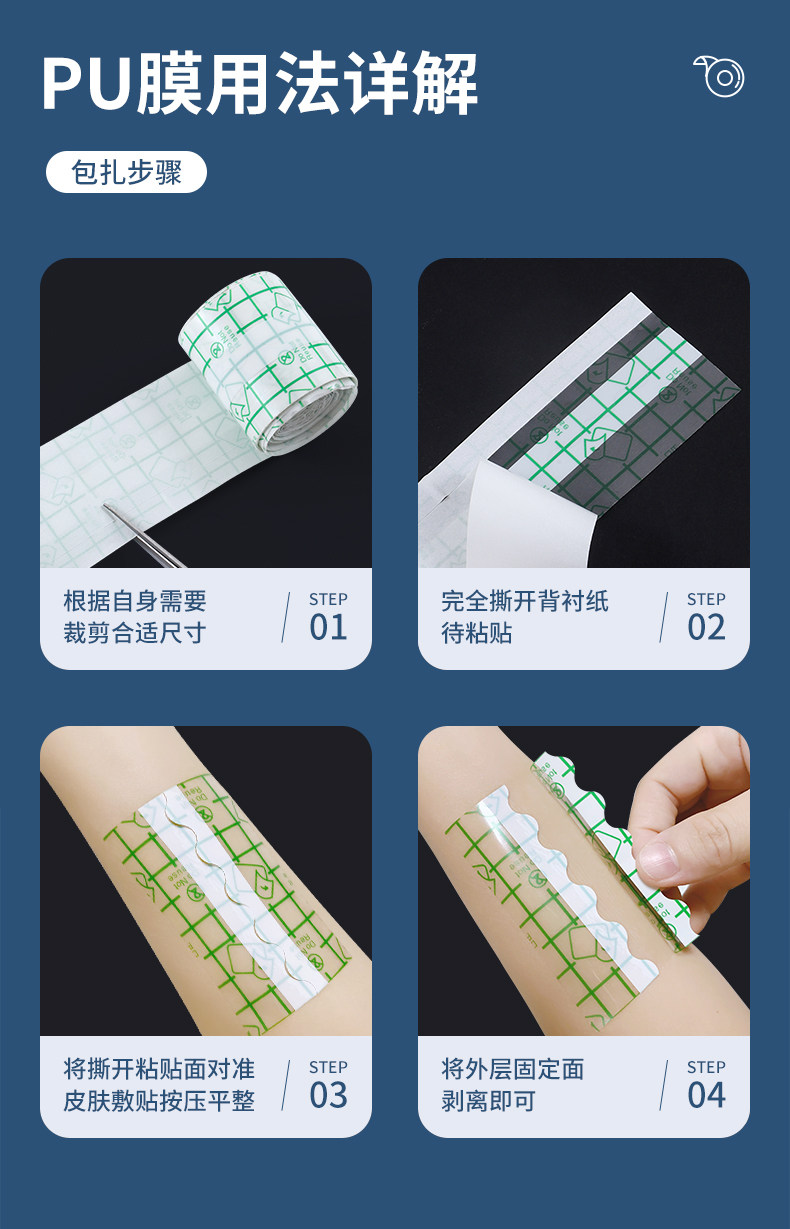 PU膜用法详解

包扎步骤

根据自身需要
裁剪合适尺寸

STEP
01

完全撕开背衬纸
待粘贴

STEP
02

将撕开粘贴面对准
皮肤敷贴按压平整

STEP
03

将外层固定面
剥离即可

STEP
04