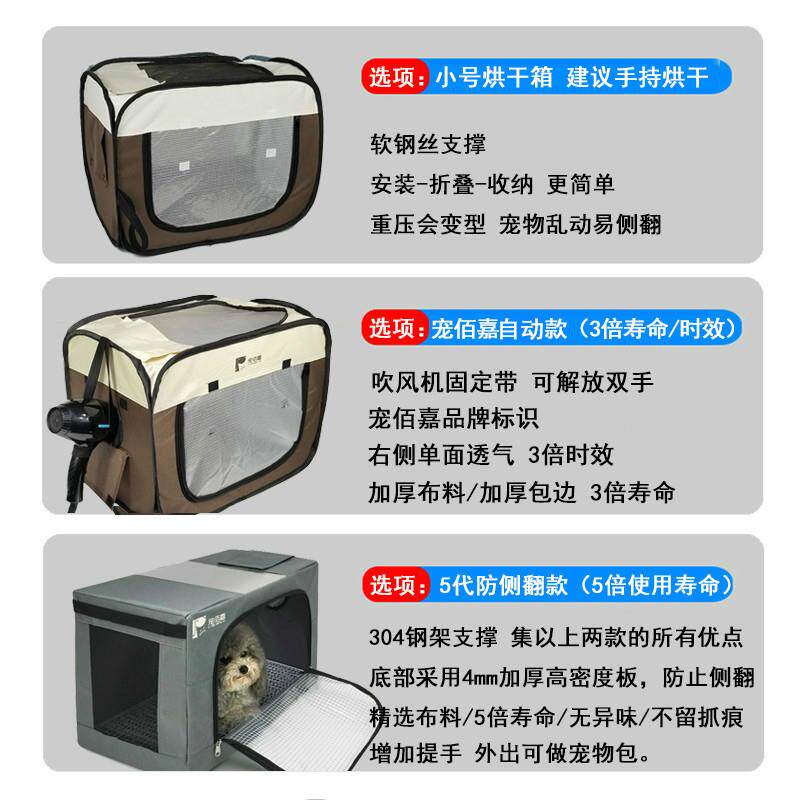 选项：小号烘干箱 建议手持烘干

软钢丝支撑
安装-折叠-收纳 更简单
重压会变型 宠物乱动易侧翻

选项：宠佰嘉自动款（3倍寿命/时效）

吹风机固定带 可解放双手
宠佰嘉品牌标识
右侧单面透气 3倍时效
加厚布料/加厚包边 3倍寿命

选项：5代防侧翻款（5倍使用寿命）

304钢架支撑 集以上两款的所有优点
底部采用4mm加厚高密度板，防止侧翻
精选布料/5倍寿命/无异味/不留抓痕
增加提手 外出可做宠物包。