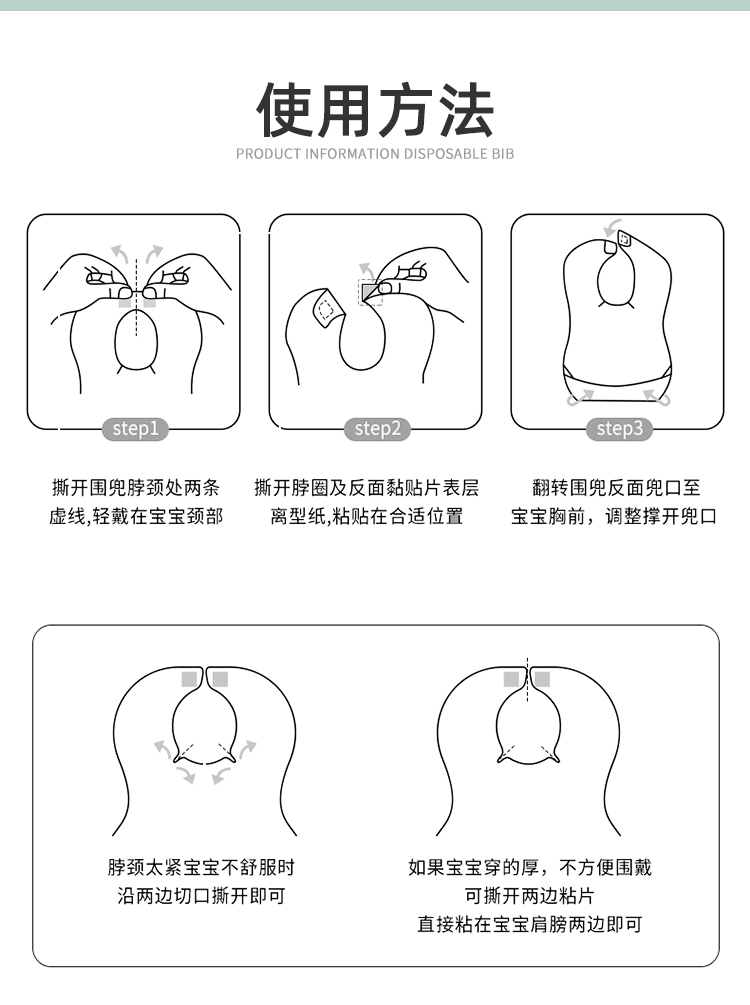 使用方法
PRODUCT INFORMATION DISPOSABLE BIB

step1
撕开围兜脖颈处两条虚线,轻戴在宝宝颈部

step2
撕开脖圈及反面黏贴片表层离型纸,粘贴在合适位置

step3
翻转围兜反面兜口至宝宝胸前，调整撑开兜口

脖颈太紧宝宝不舒服时
沿两边切口撕开即可

如果宝宝穿的厚，不方便围戴
可撕开两边粘片
直接粘在宝宝肩膀两边即可