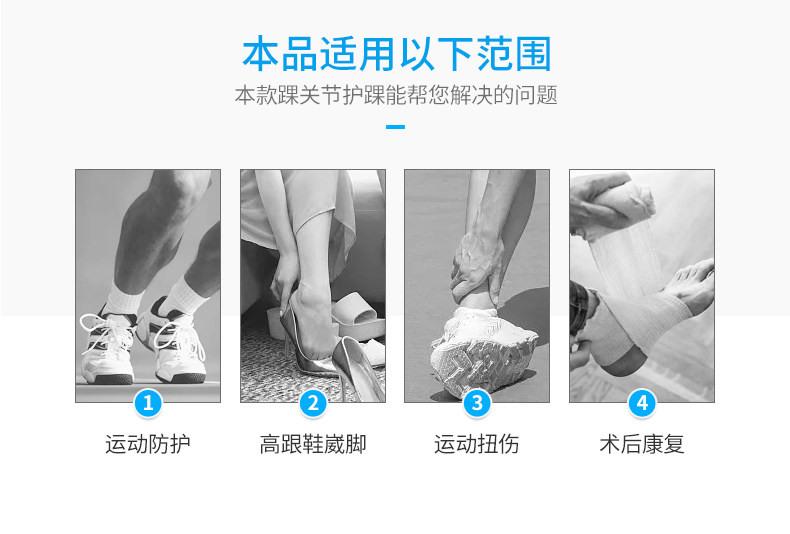 本品适用以下范围

本款踝关节护踝能帮您解决的问题

1
运动防护

2
高跟鞋崴脚

3
运动扭伤

4
术后康复