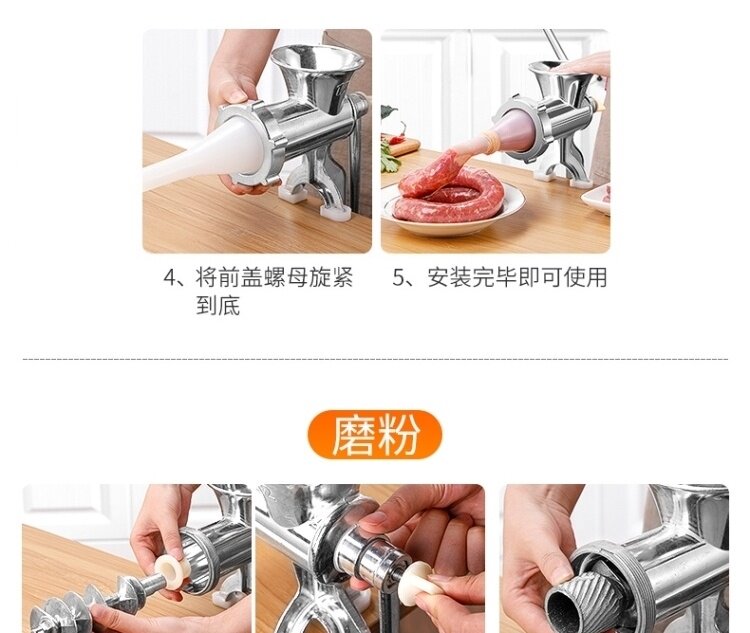 4、将前盖螺母旋紧到底

5、安装完毕即可使用

磨粉