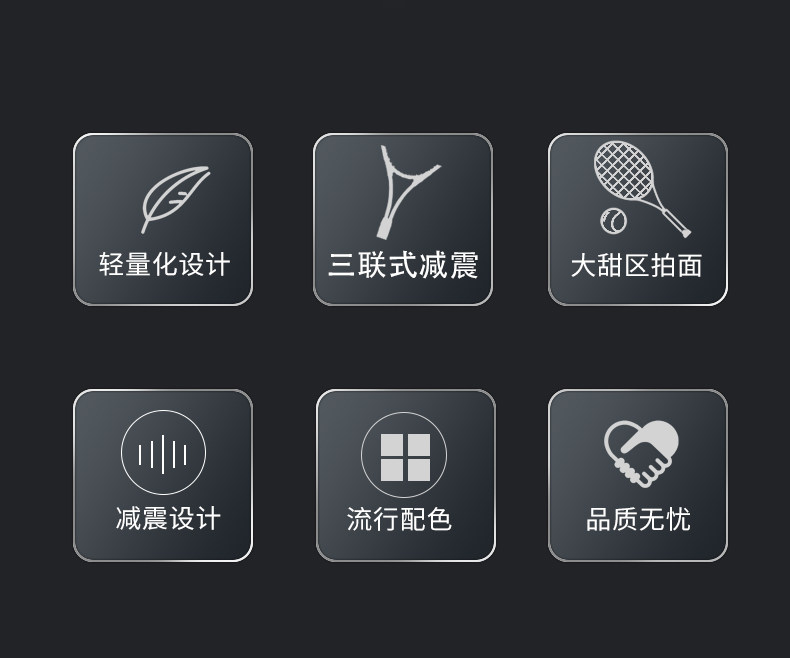 轻量化设计

三联式减震

大甜区拍面

减震设计

流行配色

品质无忧