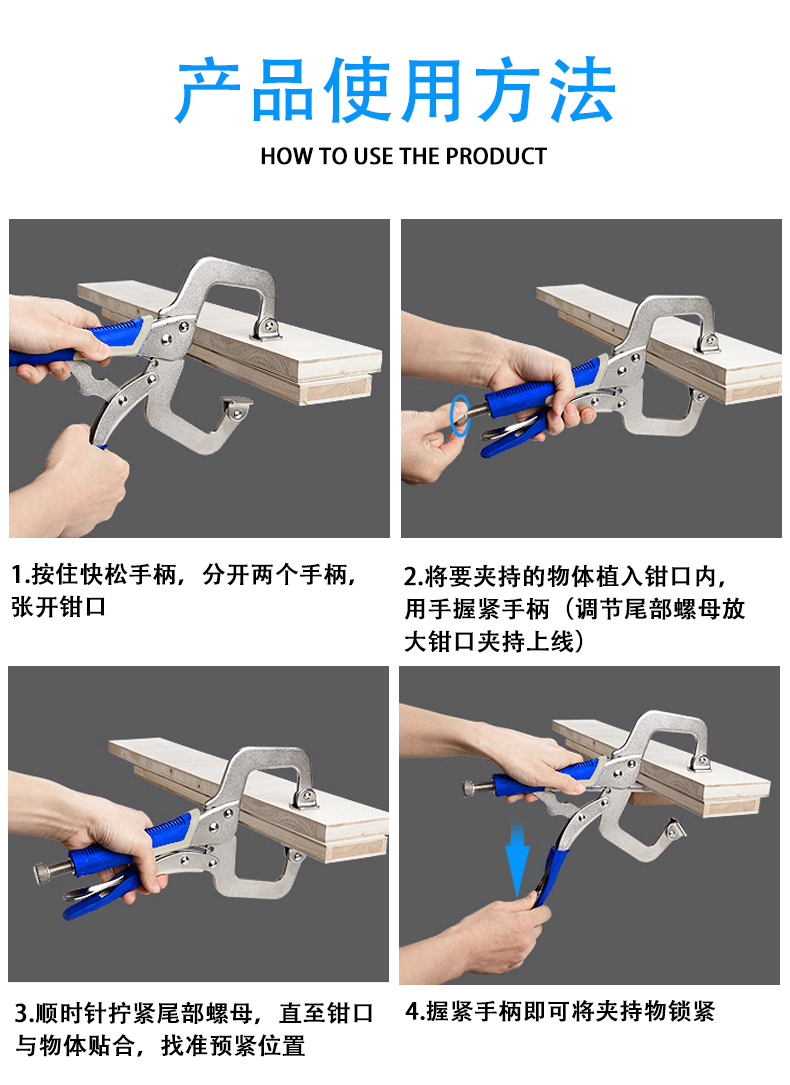 产品使用方法

HOW TO USE THE PRODUCT

1.按住快松手柄，分开两个手柄，张开钳口

2.将要夹持的物体植入钳口内，用手握紧手柄（调节尾部螺母放大钳口夹持上线）

3.顺时针拧紧尾部螺母，直至钳口与物体贴合，找准预紧位置

4.握紧手柄即可将夹持物锁紧