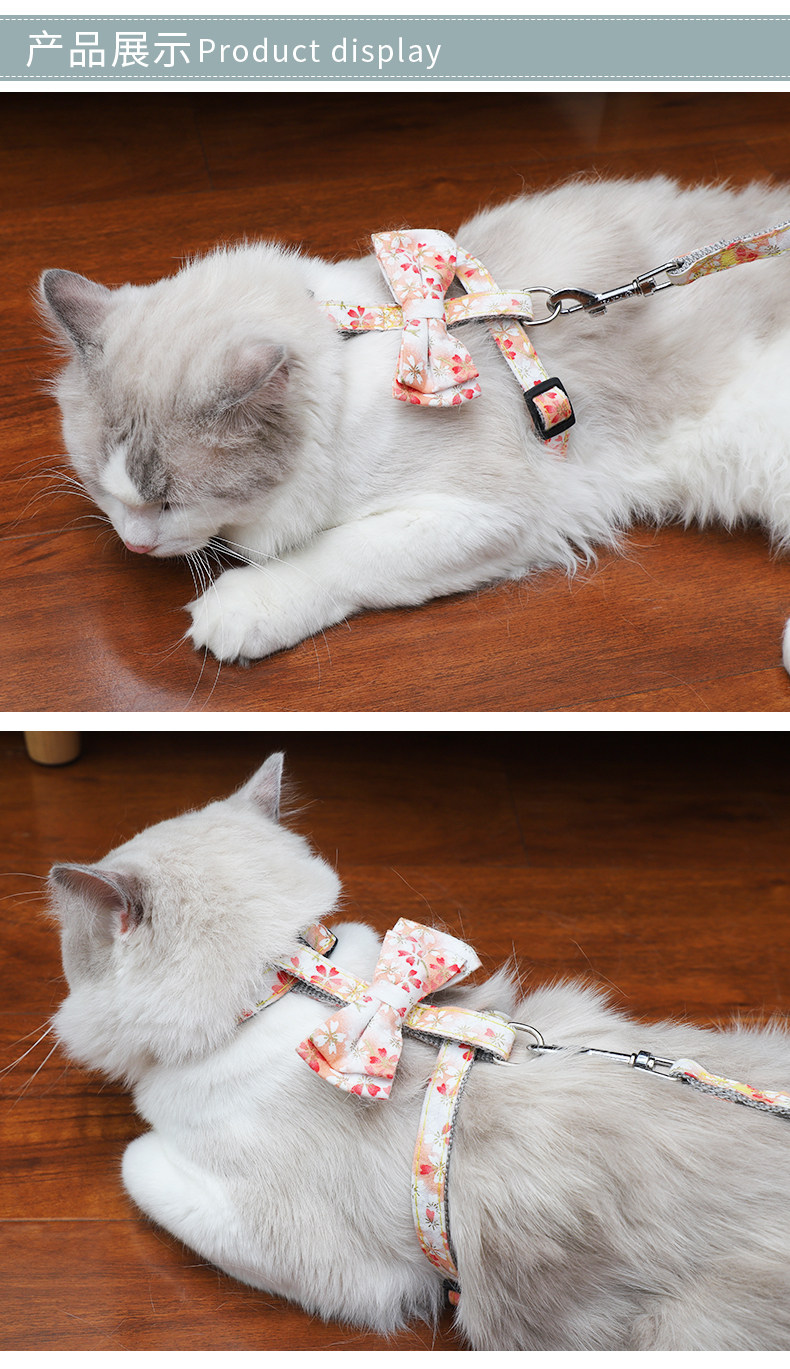 产品展示Product display