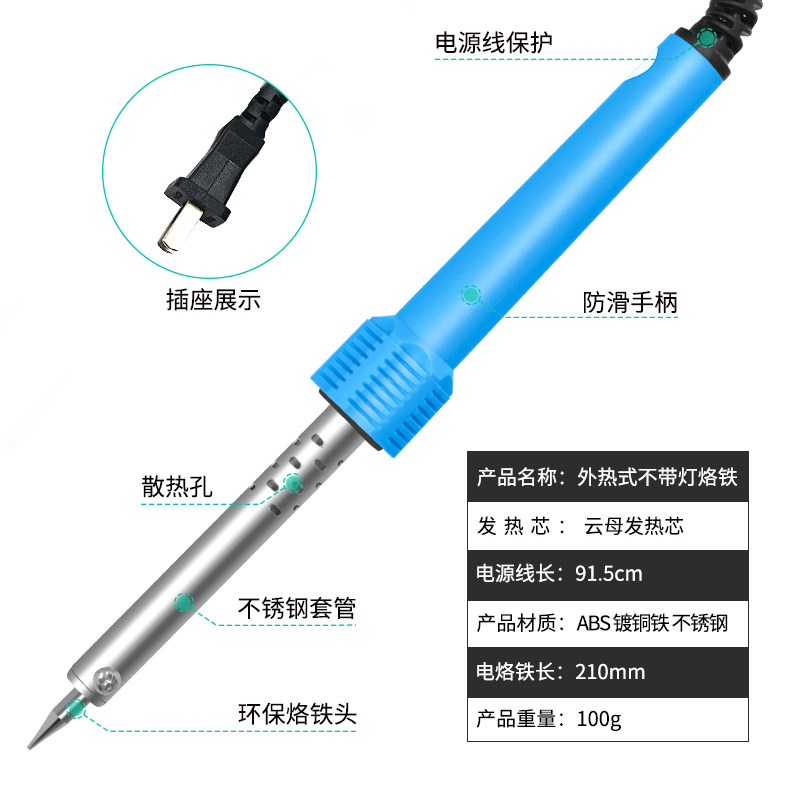 电源线保护

插座展示

防滑手柄

散热孔

不锈钢套管

环保烙铁头

| 产品名称：外热式不带灯烙铁 |
|---|
| 发 热 芯： 云母发热芯 |
| 电源线长：91.5cm |
| 产品材质：ABS 镀铜铁 不锈钢 |
| 电烙铁长：210mm |
| 产品重量：100g |