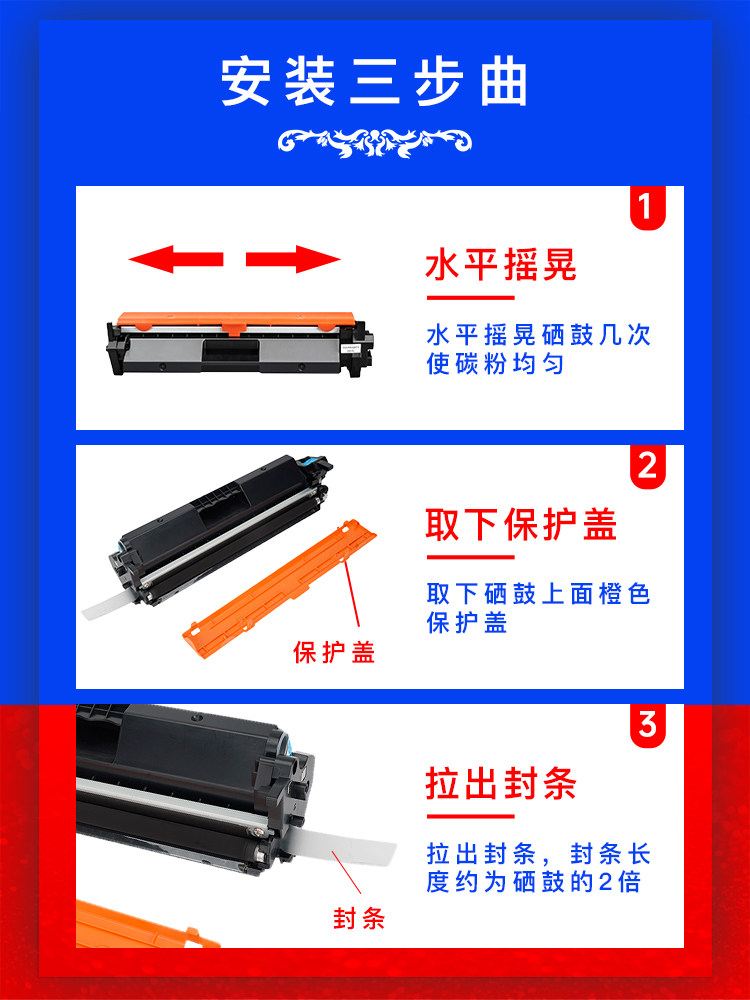 安装三步曲

1

水平摇晃

水平摇晃硒鼓几次使碳粉均匀

2

取下保护盖

取下硒鼓上面橙色保护盖

保护盖

3

拉出封条

拉出封条，封条长度约为硒鼓的2倍

封条