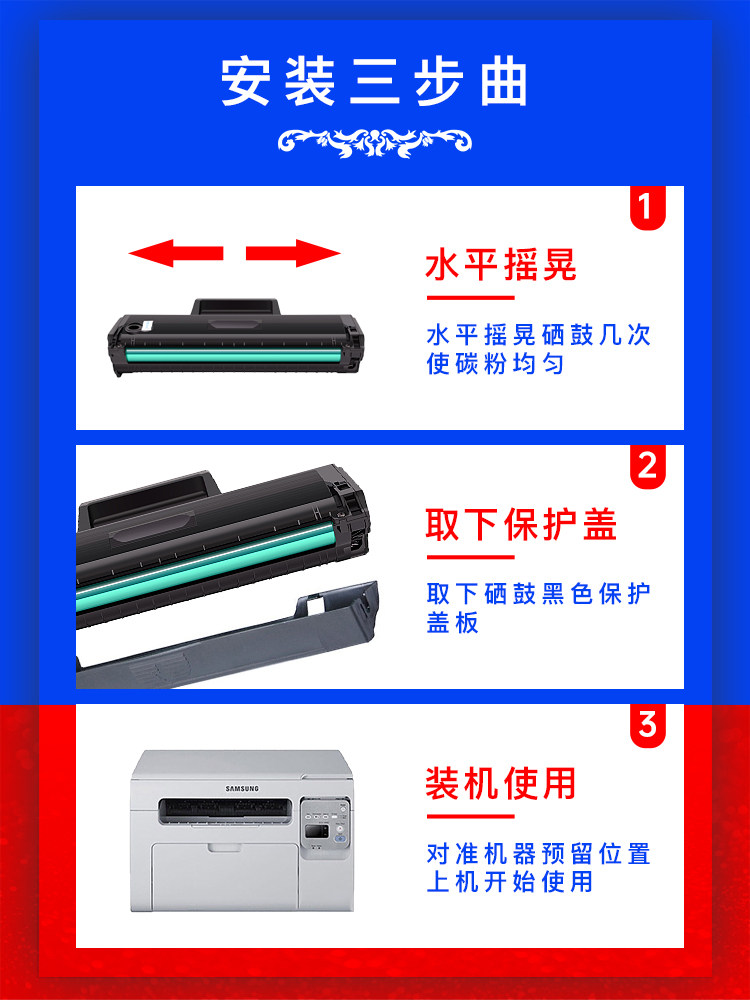 安装三步曲

1

水平摇晃

水平摇晃硒鼓几次使碳粉均匀

2

取下保护盖

取下硒鼓黑色保护盖板

3

SAMSUNG

装机使用

对准机器预留位置上机开始使用