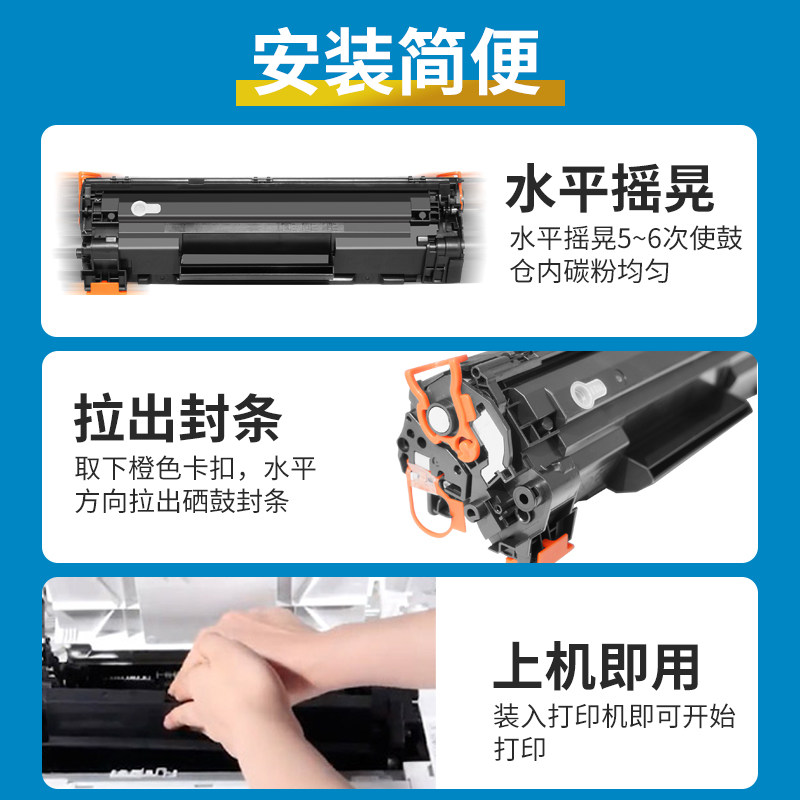 安装简便

水平摇晃

水平摇晃5~6次使鼓仓内碳粉均匀

拉出封条

取下橙色卡扣，水平方向拉出硒鼓封条

上机即用

装入打印机即可开始打印