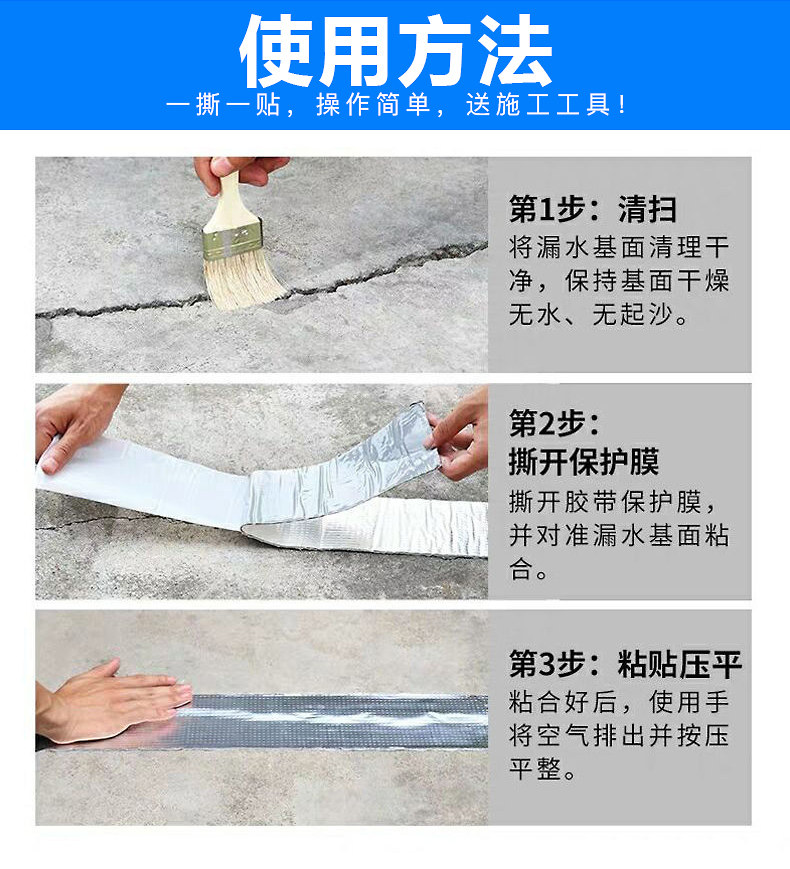 使用方法

一撕一贴，操作简单，送施工工具！

第1步：清扫

将漏水基面清理干净，保持基面干燥无水、无起沙。

第2步：撕开保护膜

撕开胶带保护膜，并对准漏水基面粘合。

第3步：粘贴压平

粘合好后，使用手将空气排出并按压平整。