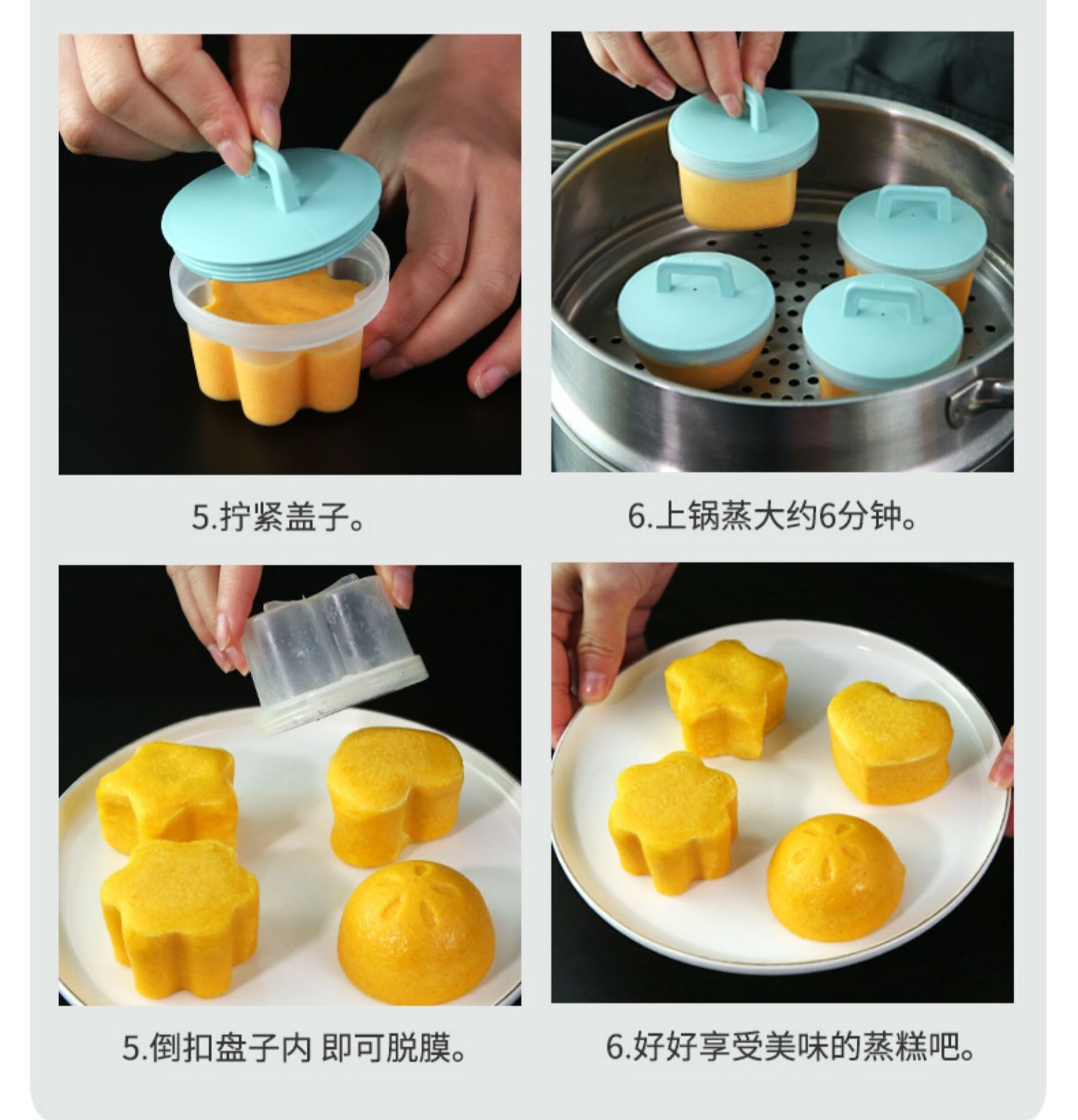 5.拧紧盖子。

6.上锅蒸大约6分钟。

5.倒扣盘子内 即可脱膜。

6.好好享受美味的蒸糕吧。