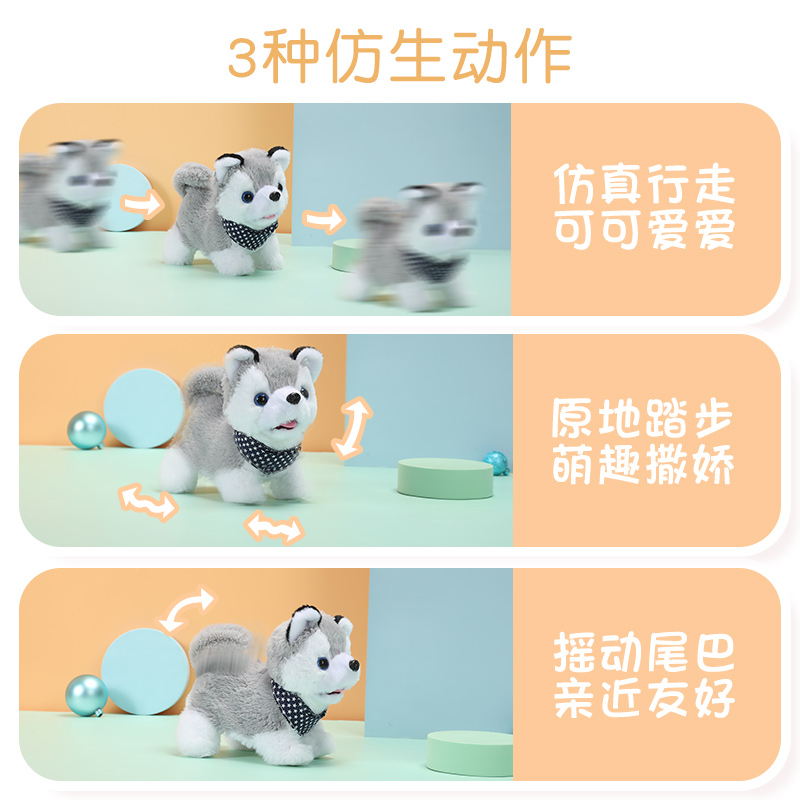 3种仿生动作

仿真行走
可可爱爱

原地踏步
萌趣撒娇

摇动尾巴
亲近友好