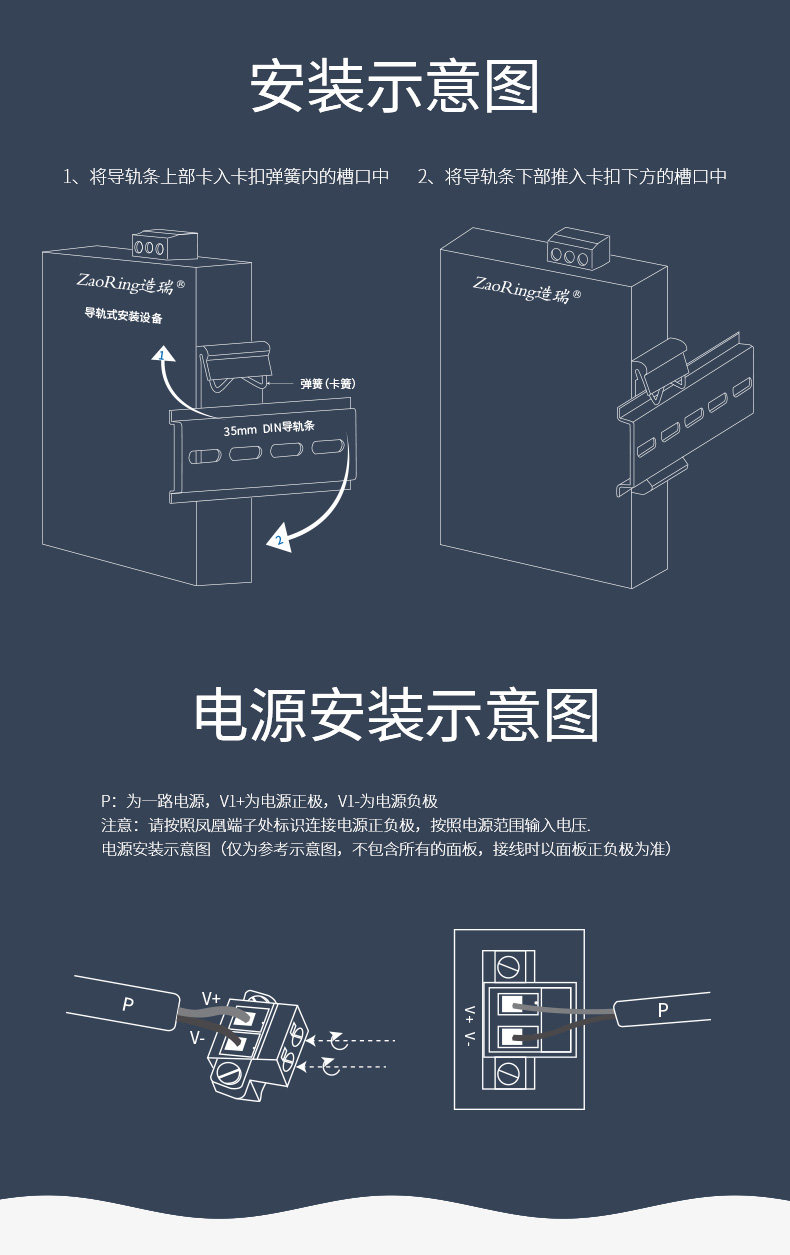 安装示意图

1、将导轨条上部卡入卡扣弹簧内的槽口中

2、将导轨条下部推入卡扣下方的槽口中

ZaoRing造瑞®

导轨式安装设备

1

弹簧（卡簧）

35mm DIN导轨条

2

ZaoRing造瑞®

电源安装示意图

P：为一路电源，V1+为电源正极，V1-为电源负极
注意：请按照凤凰端子处标识连接电源正负极，按照电源范围输入电压.
电源安装示意图（仅为参考示意图，不包含所有的面板，接线时以面板正负极为准）

P

V+

V-

V+

V-

P