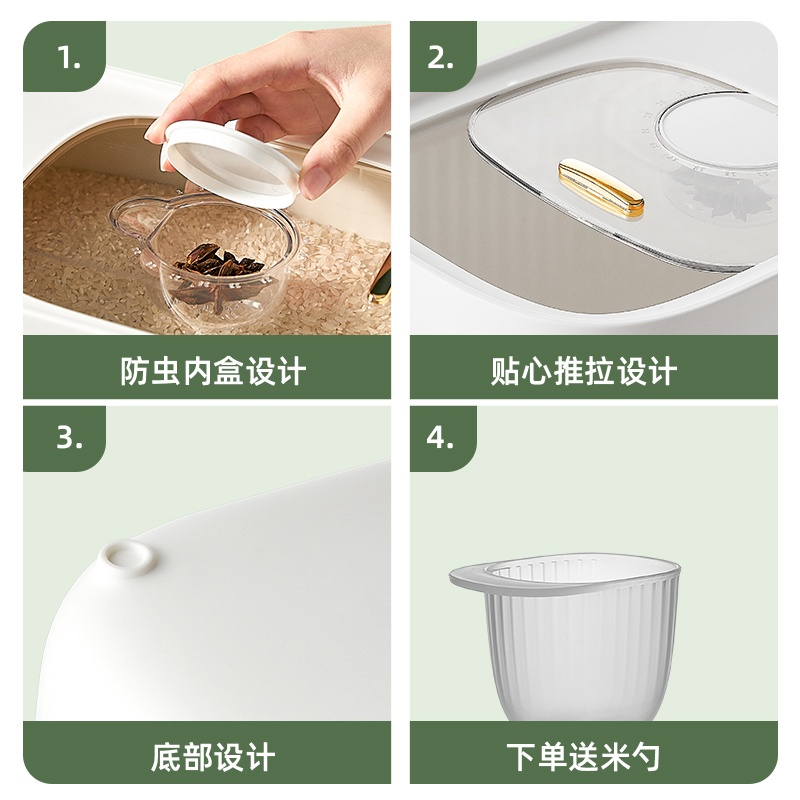 1.

防虫内盒设计

2.

贴心推拉设计

3.

底部设计

4.

下单送米勺