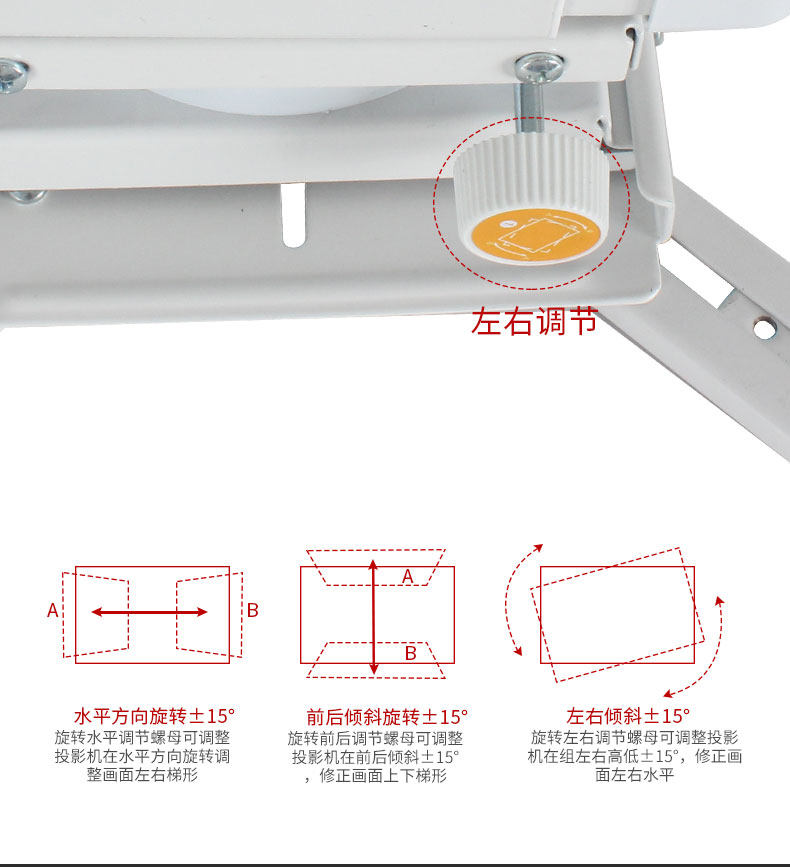 左右调节

A

B

水平方向旋转±15°
旋转水平调节螺母可调整投影机在水平方向旋转调整画面左右梯形

A

B

前后倾斜旋转±15°
旋转前后调节螺母可调整投影机在前后倾斜±15°，修正画面上下梯形

左右倾斜±15°
旋转左右调节螺母可调整投影机在组左右高低±15°，修正画面左右水平