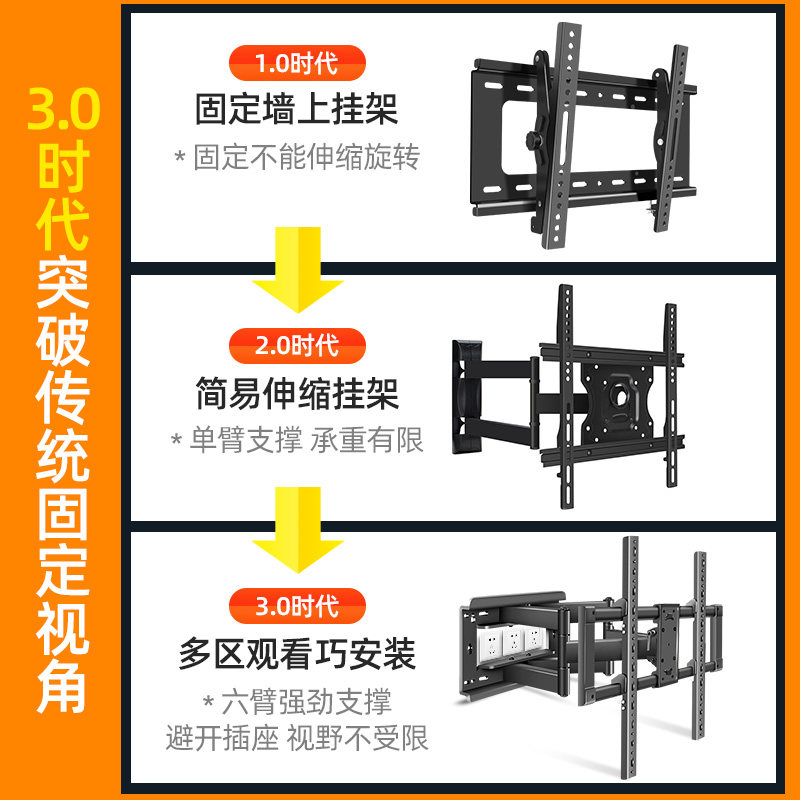 3.0时代突破传统固定视角

1.0时代

固定墙上挂架

* 固定不能伸缩旋转

2.0时代

简易伸缩挂架

* 单臂支撑 承重有限

3.0时代

多区观看巧安装

* 六臂强劲支撑
避开插座 视野不受限