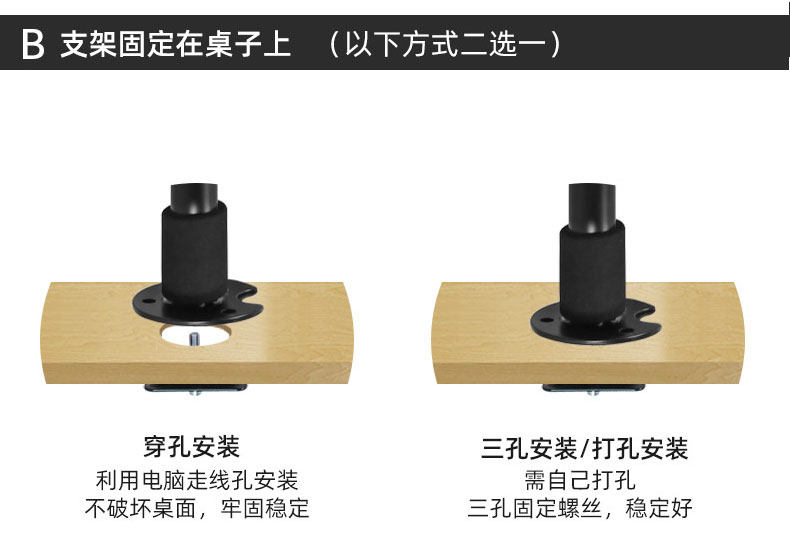 B 支架固定在桌子上 （以下方式二选一）

穿孔安装
利用电脑走线孔安装
不破坏桌面，牢固稳定

三孔安装/打孔安装
需自己打孔
三孔固定螺丝，稳定好