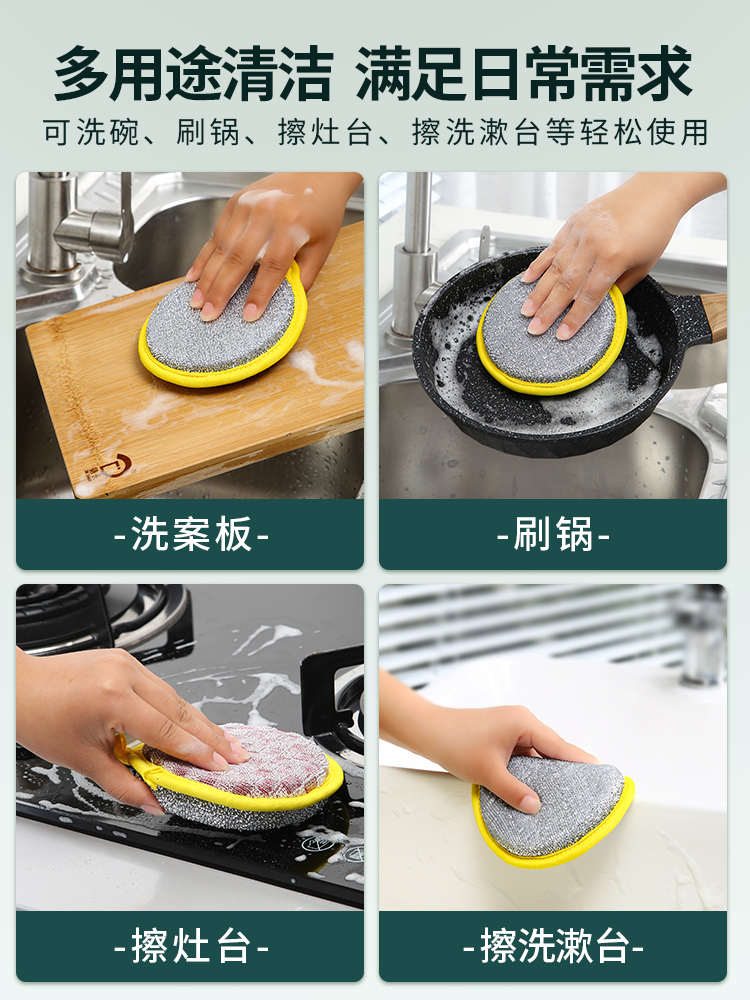 多用途清洁 满足日常需求

可洗碗、刷锅、擦灶台、擦洗漱台等轻松使用

-洗案板-

-刷锅-

-擦灶台-

-擦洗漱台-